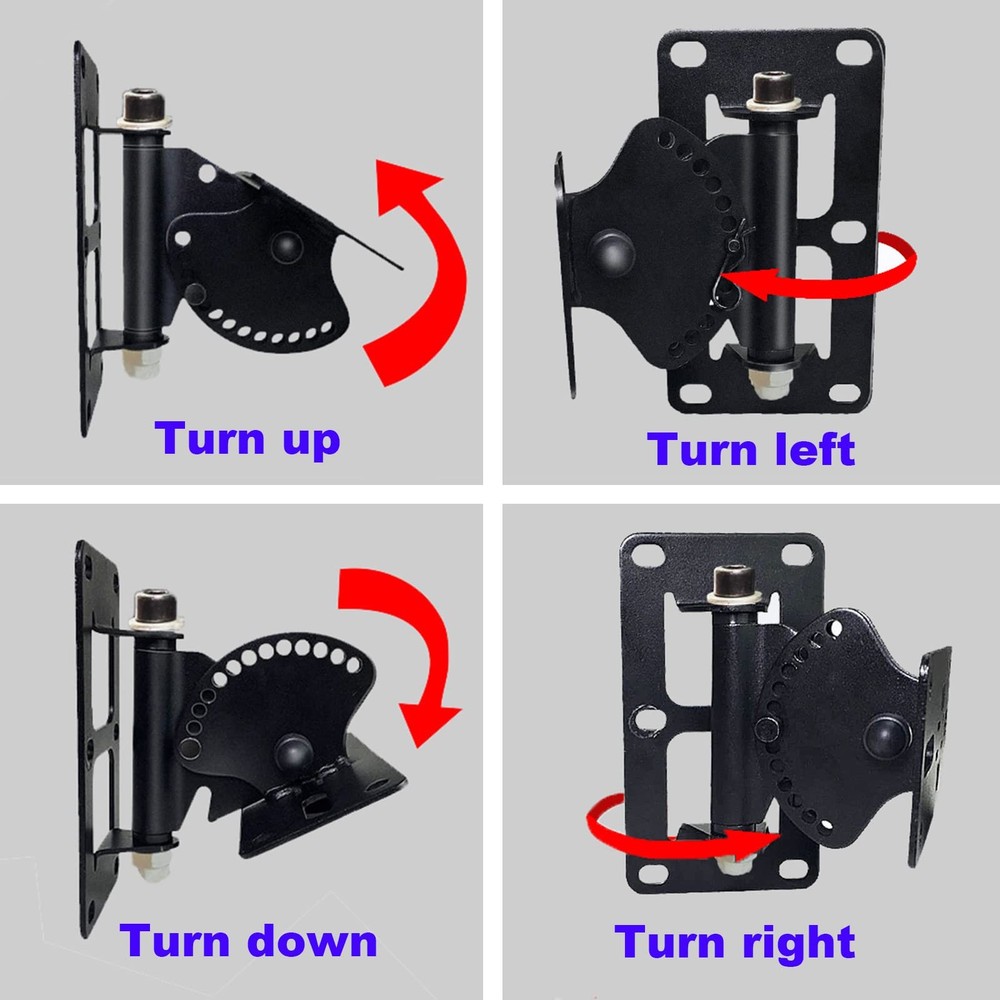 Turn up

Turn left

Turn down

Turn right