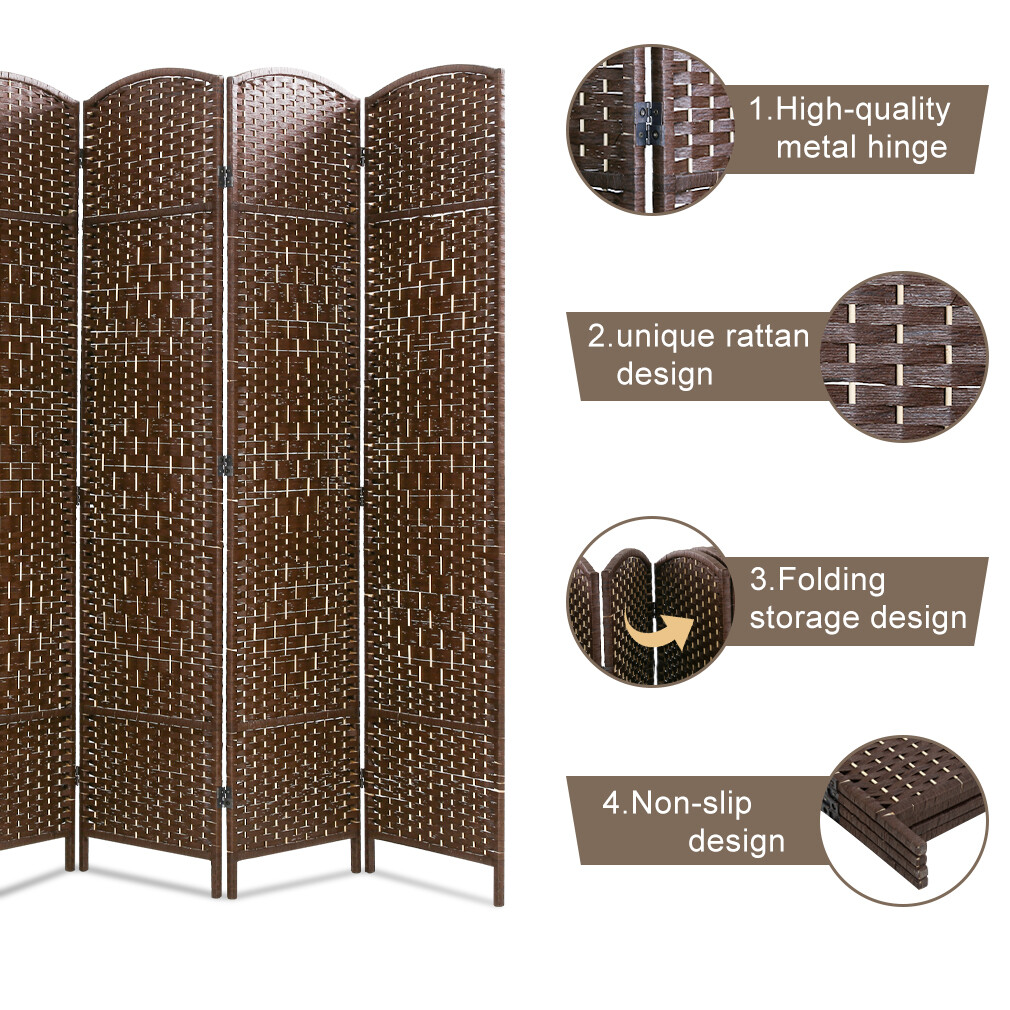 1.High-quality metal hinge

2.unique rattan design

3.Folding storage design

4.Non-slip design