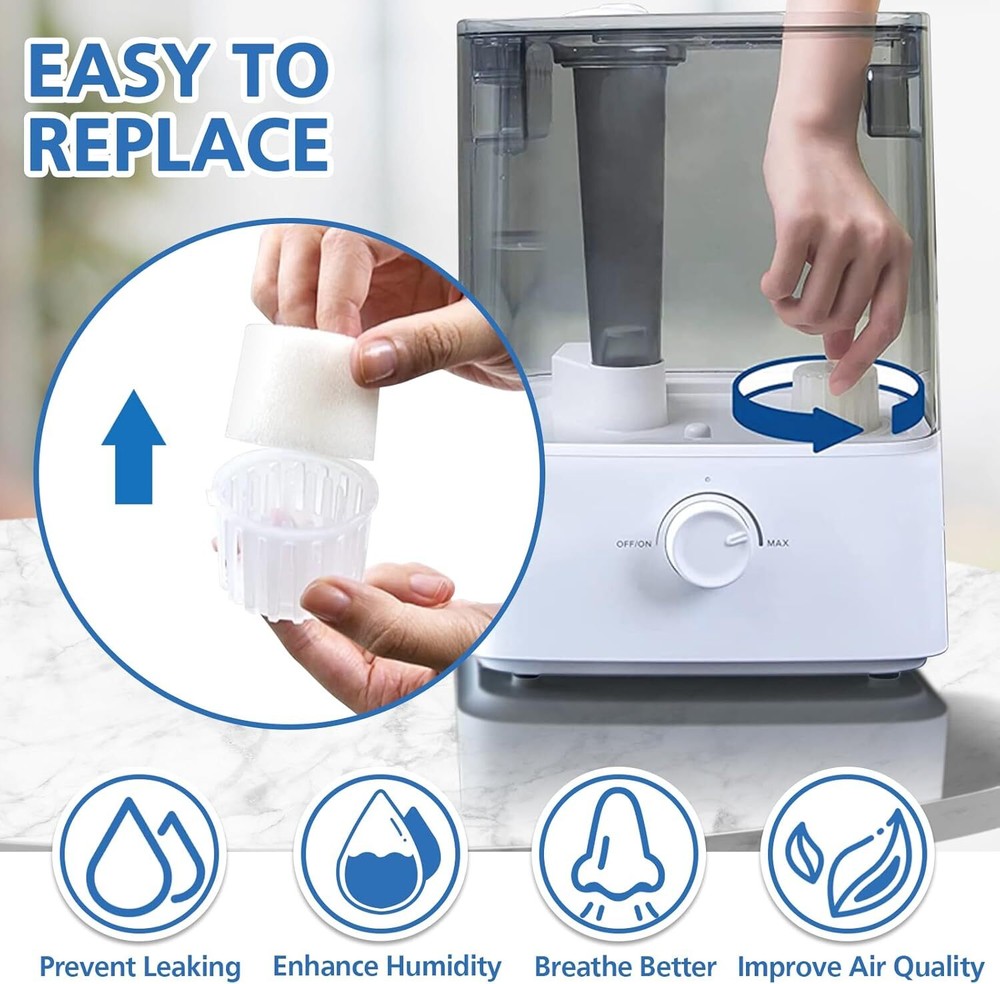 EASY TO REPLACE

OFF/ON

MAX

Prevent Leaking

Enhance Humidity

Breathe Better

Improve Air Quality