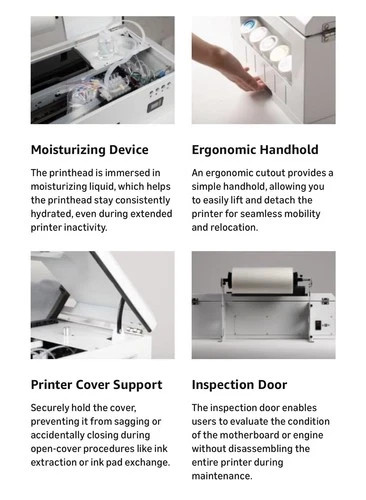 Moisturizing Device

The printhead is immersed in moisturizing liquid, which helps the printhead stay consistently hydrated, even during extended printer inactivity.

Ergonomic Handhold

An ergonomic cutout provides a simple handhold, allowing you to easily lift and detach the printer for seamless mobility and relocation.

Printer Cover Support

Securely hold the cover, preventing it from sagging or accidentally closing during open-cover procedures like ink extraction or ink pad exchange.

Inspection Door

The inspection door enables users to evaluate the condition of the motherboard or engine without disassembling the entire printer during maintenance.