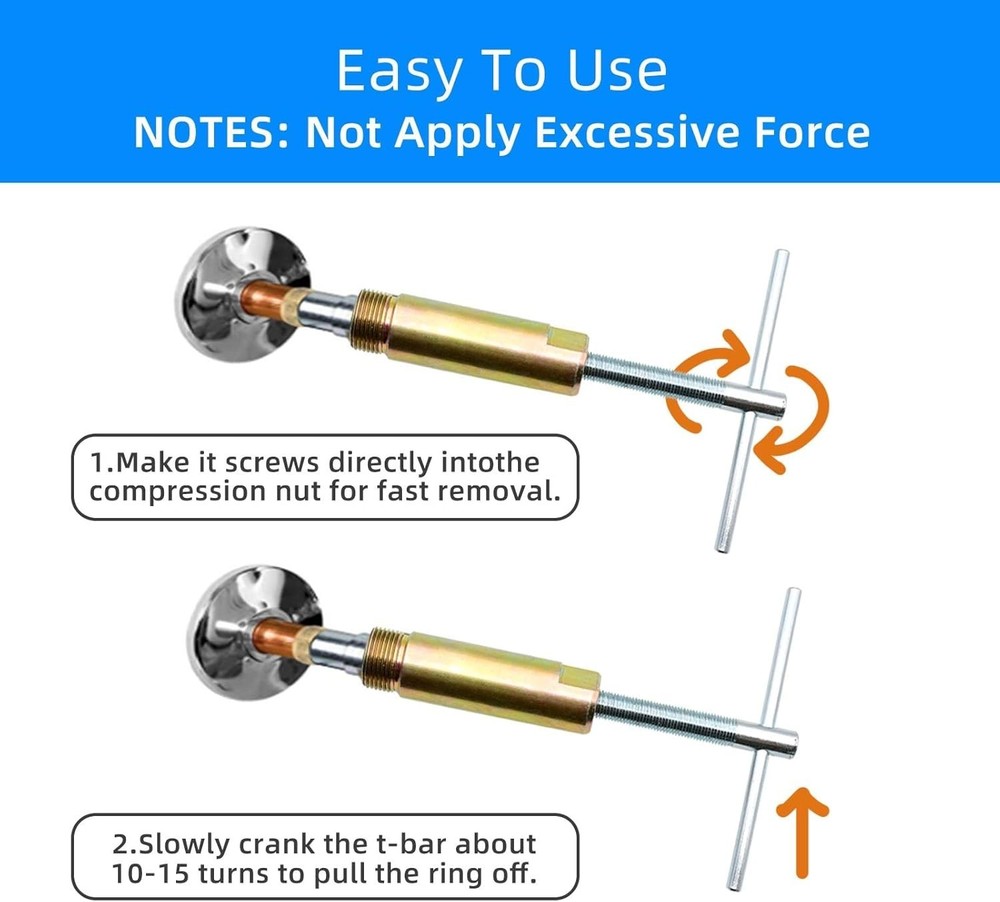 Easy To Use
NOTES: Not Apply Excessive Force

1.Make it screws directly intothe compression nut for fast removal.

2.Slowly crank the t-bar about 10-15 turns to pull the ring off.