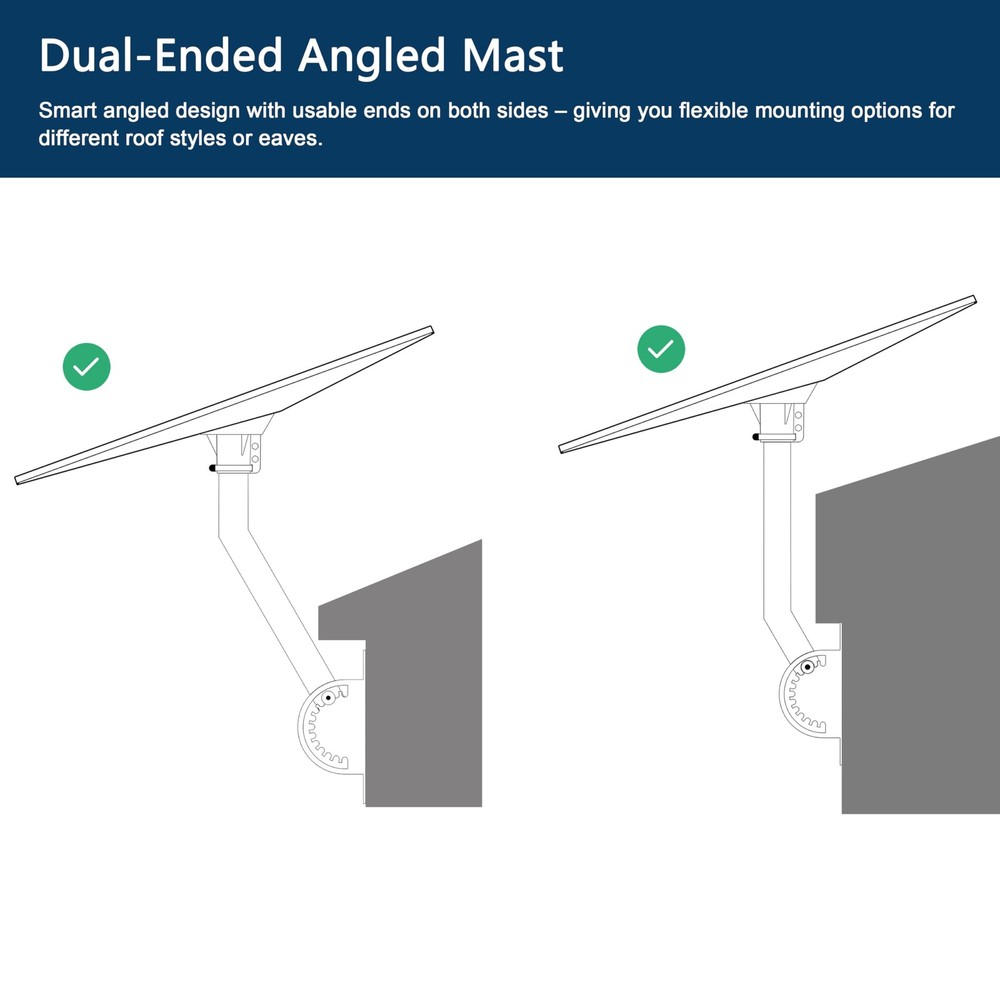 Dual-Ended Angled Mast

Smart angled design with usable ends on both sides – giving you flexible mounting options for different roof styles or eaves.