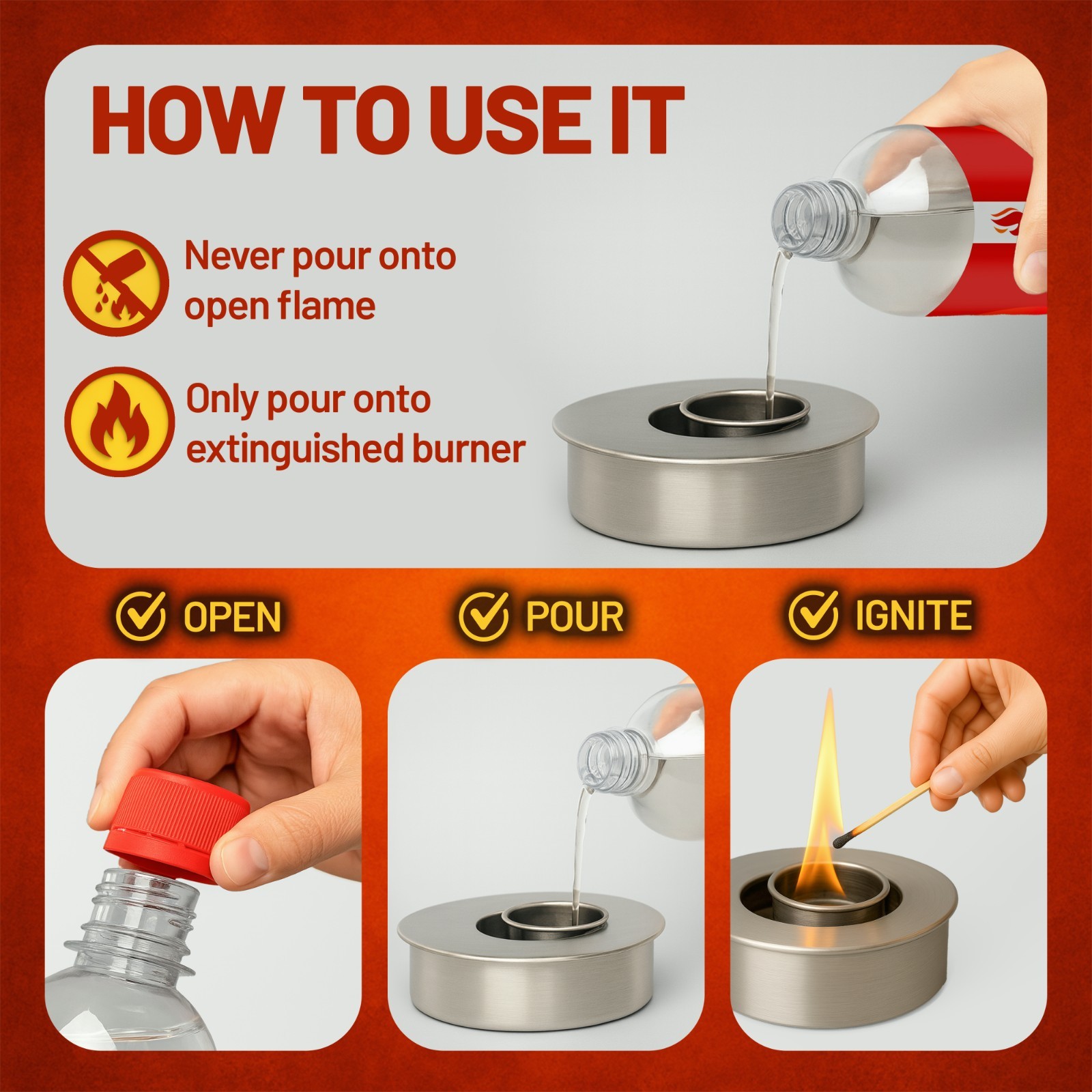 HOW TO USE IT

Never pour onto open flame

Only pour onto extinguished burner

OPEN

POUR

IGNITE