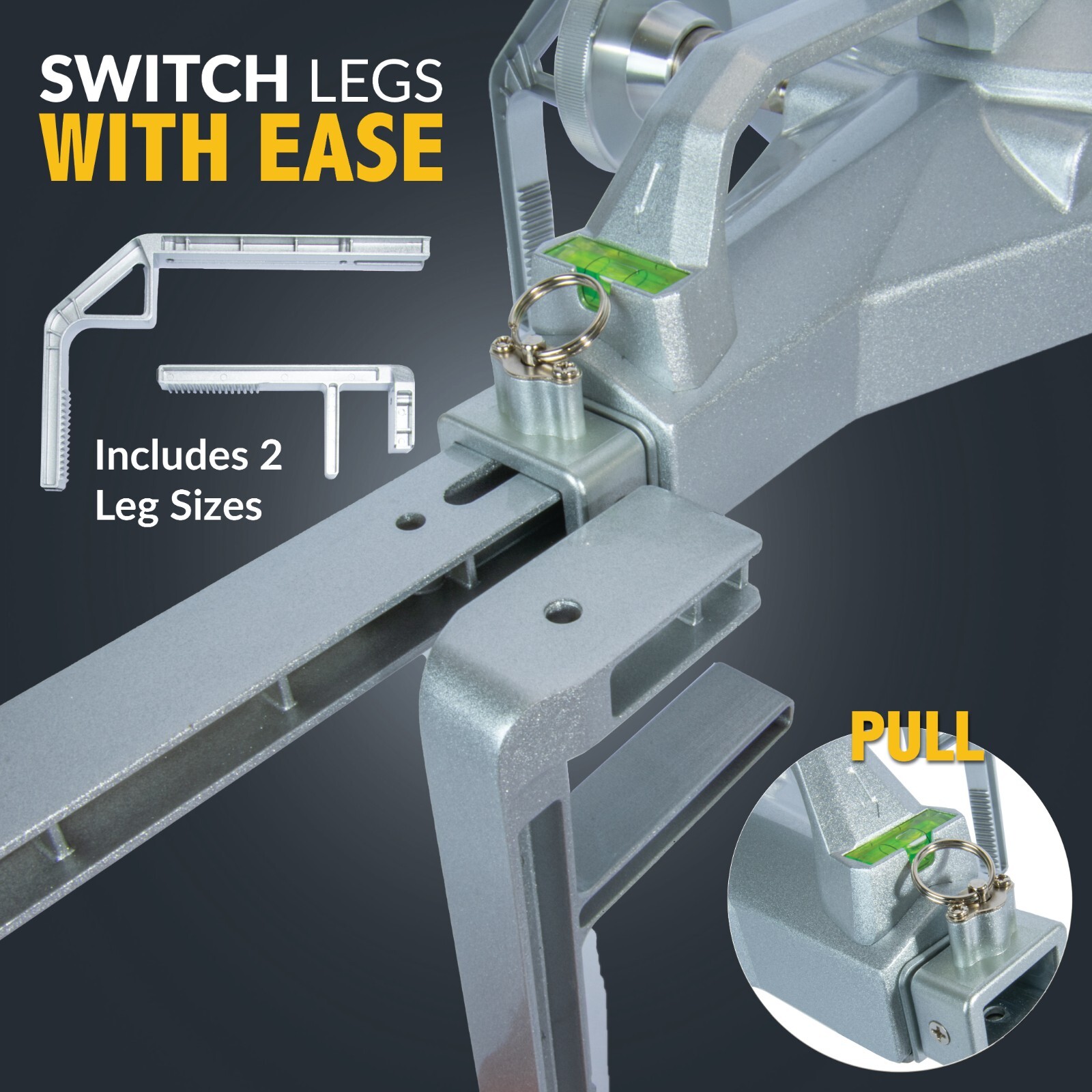 SWITCH LEGS
WITH EASE

Includes 2
Leg Sizes

PULL