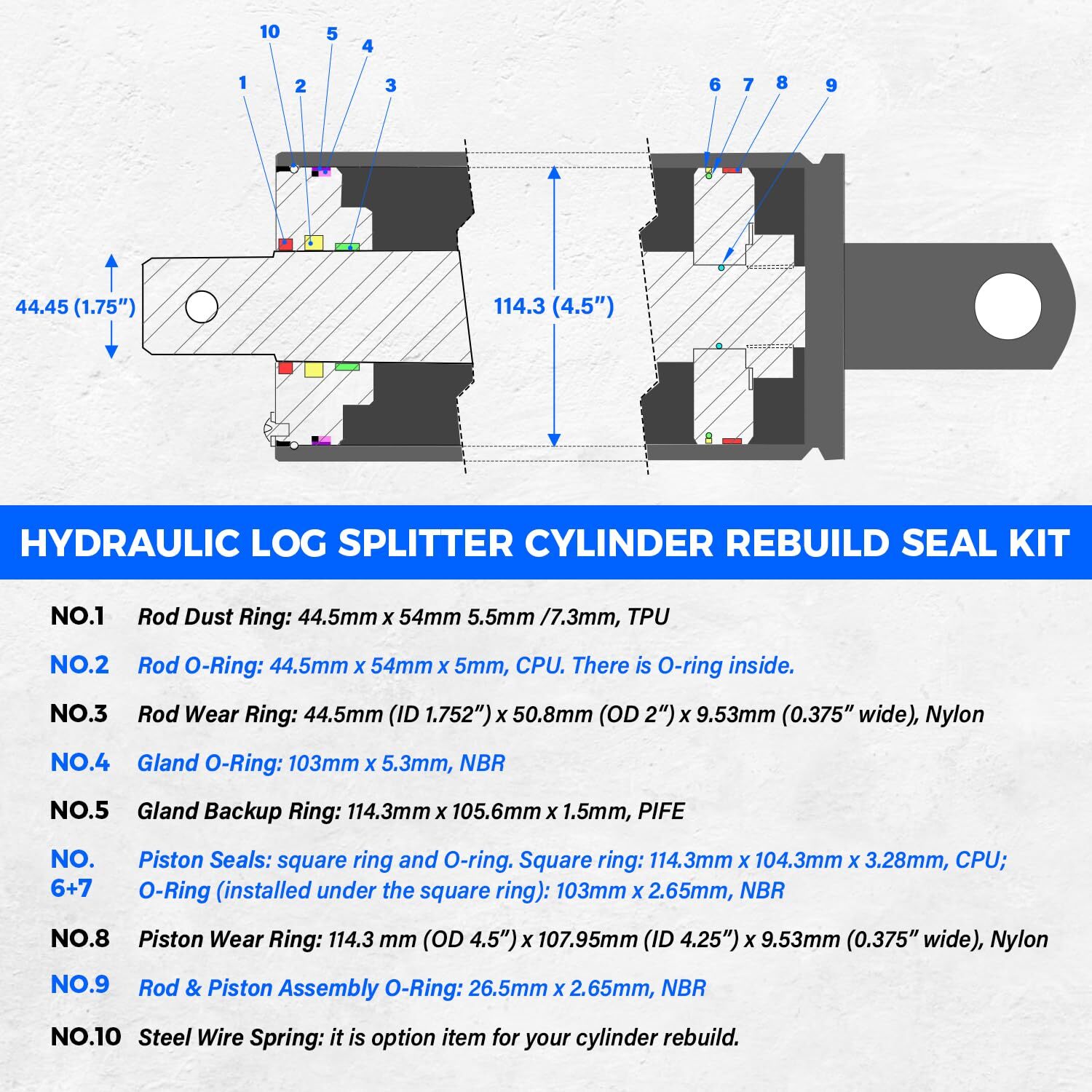 10 5 4
1 2 3
6 7 8 9

44.45 (1.75")

114.3 (4.5")

HYDRAULIC LOG SPLITTER CYLINDER REBUILD SEAL KIT

NO.1 Rod Dust Ring: 44.5mm x 54mm 5.5mm /7.3mm, TPU

NO.2 Rod O-Ring: 44.5mm x 54mm x 5mm, CPU. There is O-ring inside.

NO.3 Rod Wear Ring: 44.5mm (ID 1.752") x 50.8mm (OD 2") x 9.53mm (0.375" wide), Nylon

NO.4 Gland O-Ring: 103mm x 5.3mm, NBR

NO.5 Gland Backup Ring: 114.3mm x 105.6mm x 1.5mm, PIFE

NO. 6+7 Piston Seals: square ring and O-ring. Square ring: 114.3mm x 104.3mm x 3.28mm, CPU; O-Ring (installed under the square ring): 103mm x 2.65mm, NBR

NO.8 Piston Wear Ring: 114.3 mm (OD 4.5") x 107.95mm (ID 4.25") x 9.53mm (0.375" wide), Nylon

NO.9 Rod & Piston Assembly O-Ring: 26.5mm x 2.65mm, NBR

NO.10 Steel Wire Spring: it is option item for your cylinder rebuild.