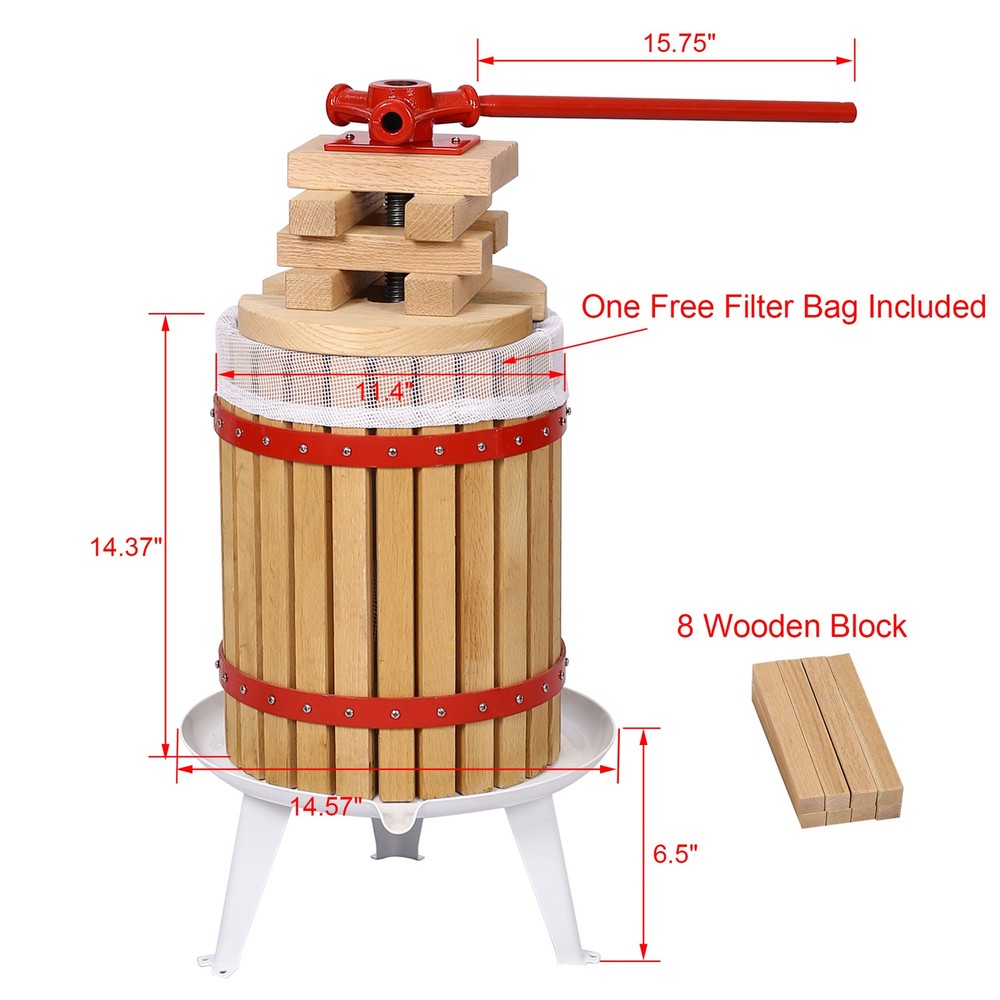 15.75"

One Free Filter Bag Included

11.4"

14.37"

8 Wooden Block

14.57"

6.5"