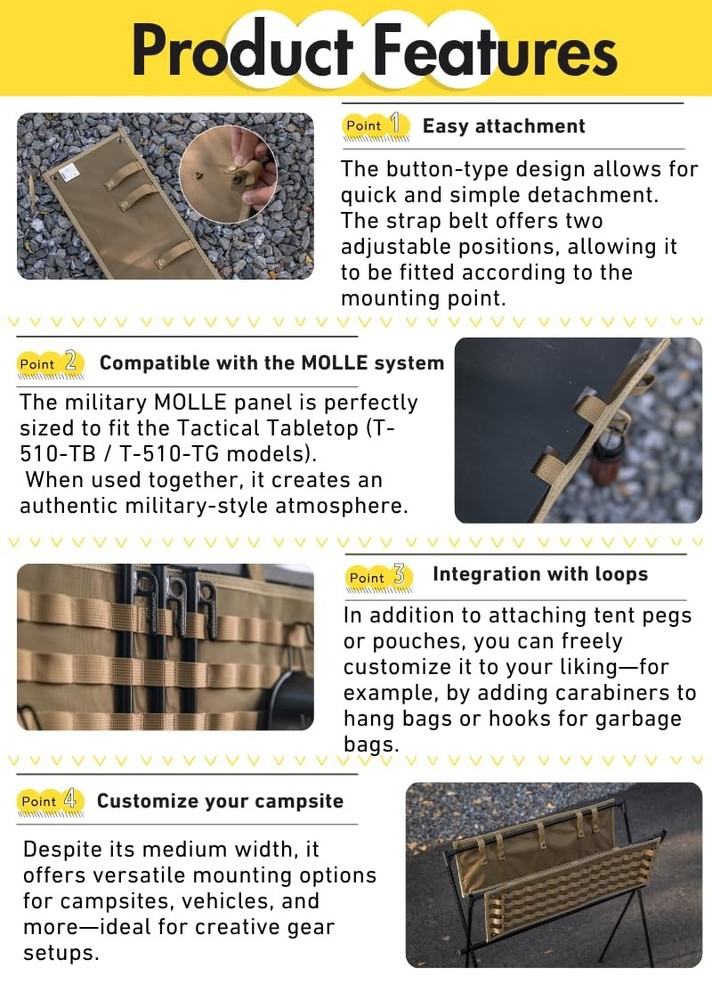 Product Features

Point 1 Easy attachment

The button-type design allows for quick and simple detachment. The strap belt offers two adjustable positions, allowing it to be fitted according to the mounting point.

Point 2 Compatible with the MOLLE system

The military MOLLE panel is perfectly sized to fit the Tactical Tabletop (T-510-TB / T-510-TG models).
When used together, it creates an authentic military-style atmosphere.

Point 3 Integration with loops

In addition to attaching tent pegs or pouches, you can freely customize it to your liking—for example, by adding carabiners to hang bags or hooks for garbage bags.

Point 4 Customize your campsite

Despite its medium width, it offers versatile mounting options for campsites, vehicles, and more—ideal for creative gear setups.