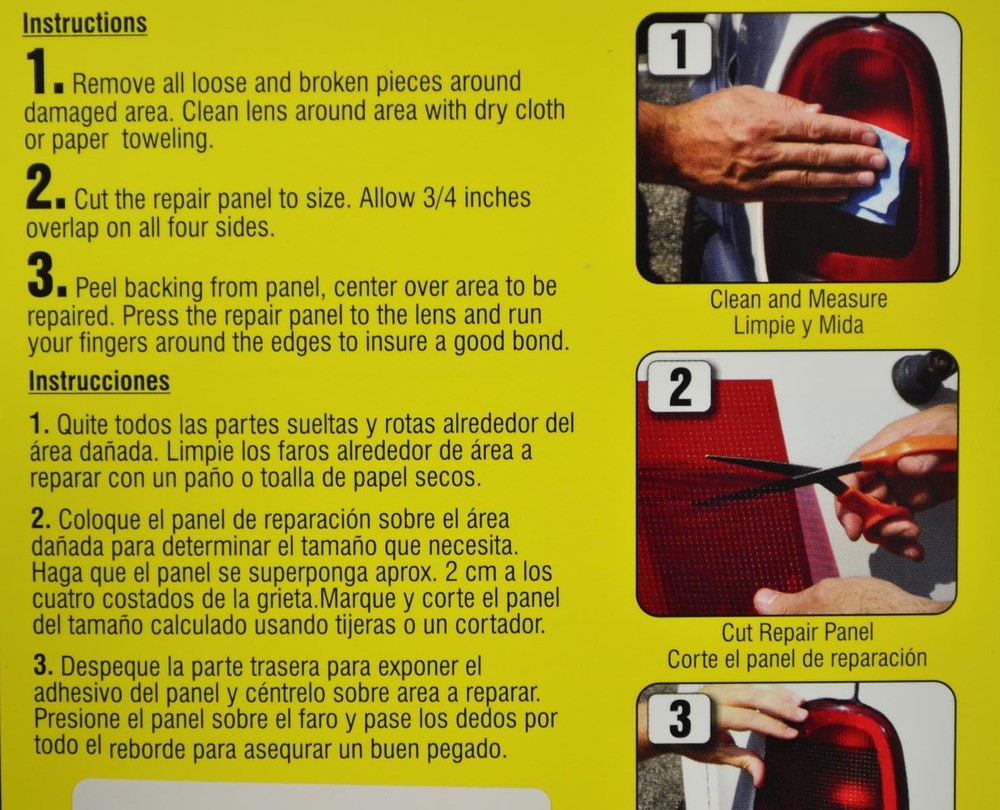 Instructions

1. Remove all loose and broken pieces around damaged area. Clean lens around area with dry cloth or paper toweling.

2. Cut the repair panel to size. Allow 3/4 inches overlap on all four sides.

3. Peel backing from panel, center over area to be repaired. Press the repair panel to the lens and run your fingers around the edges to insure a good bond.

Instrucciones

1. Quite todos las partes sueltas y rotas alrededor del área dañada. Limpie los faros alrededor de área a reparar con un paño o toalla de papel secos.

2. Coloque el panel de reparación sobre el área dañada para determinar el tamaño que necesita. Haga que el panel se superponga aprox. 2 cm a los cuatro costados de la grieta.Marque y corte el panel del tamaño calculado usando tijeras o un cortador.

3. Despeque la parte trasera para exponer el adhesivo del panel y céntrelo sobre area a reparar. Presione el panel sobre el faro y pase los dedos por todo el reborde para asequrar un buen pegado.

1

Clean and Measure
Limpie y Mida

2

Cut Repair Panel
Corte el panel de reparación

3