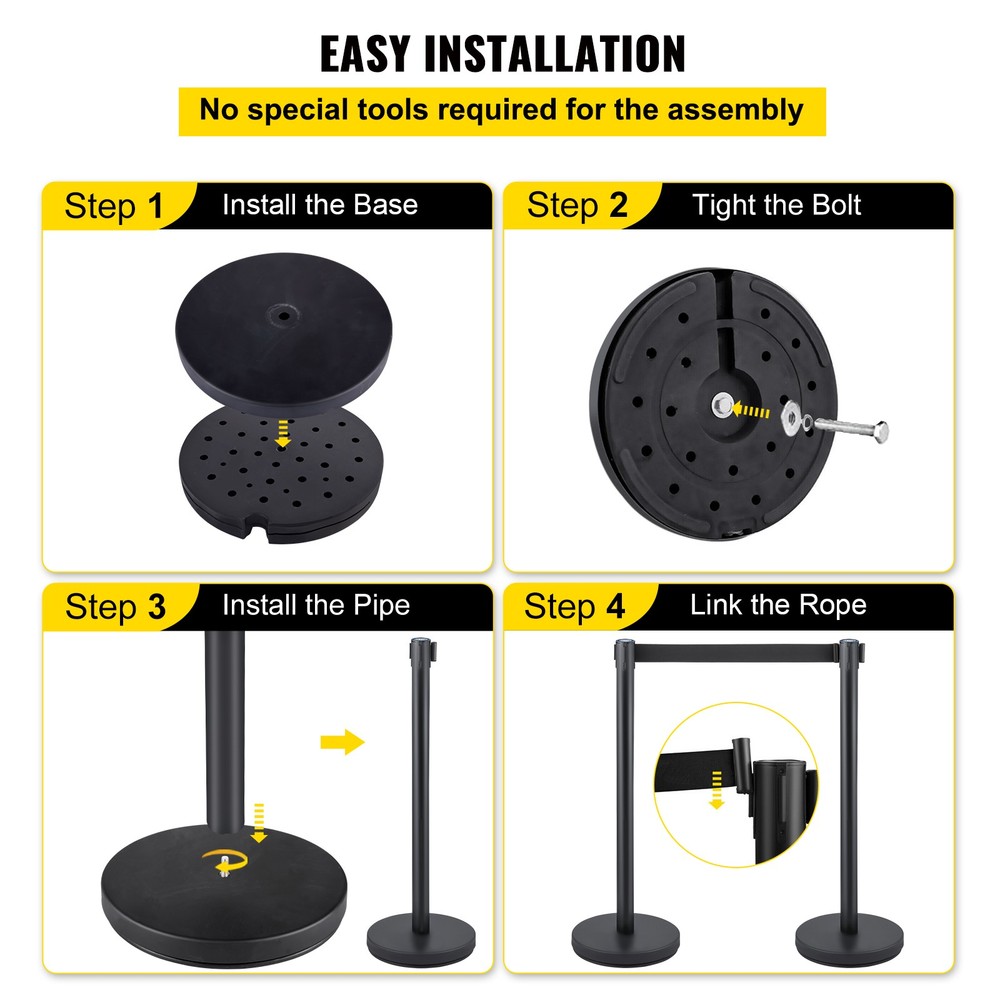 EASY INSTALLATION

No special tools required for the assembly

Step 1 Install the Base

Step 2 Tight the Bolt

Step 3 Install the Pipe

Step 4 Link the Rope