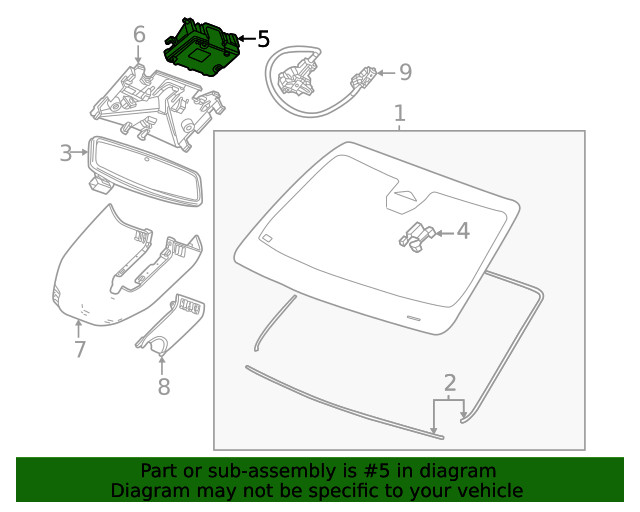 6
5
9
1
3
4
7
8
2

Part or sub-assembly is #5 in diagram
Diagram may not be specific to your vehicle