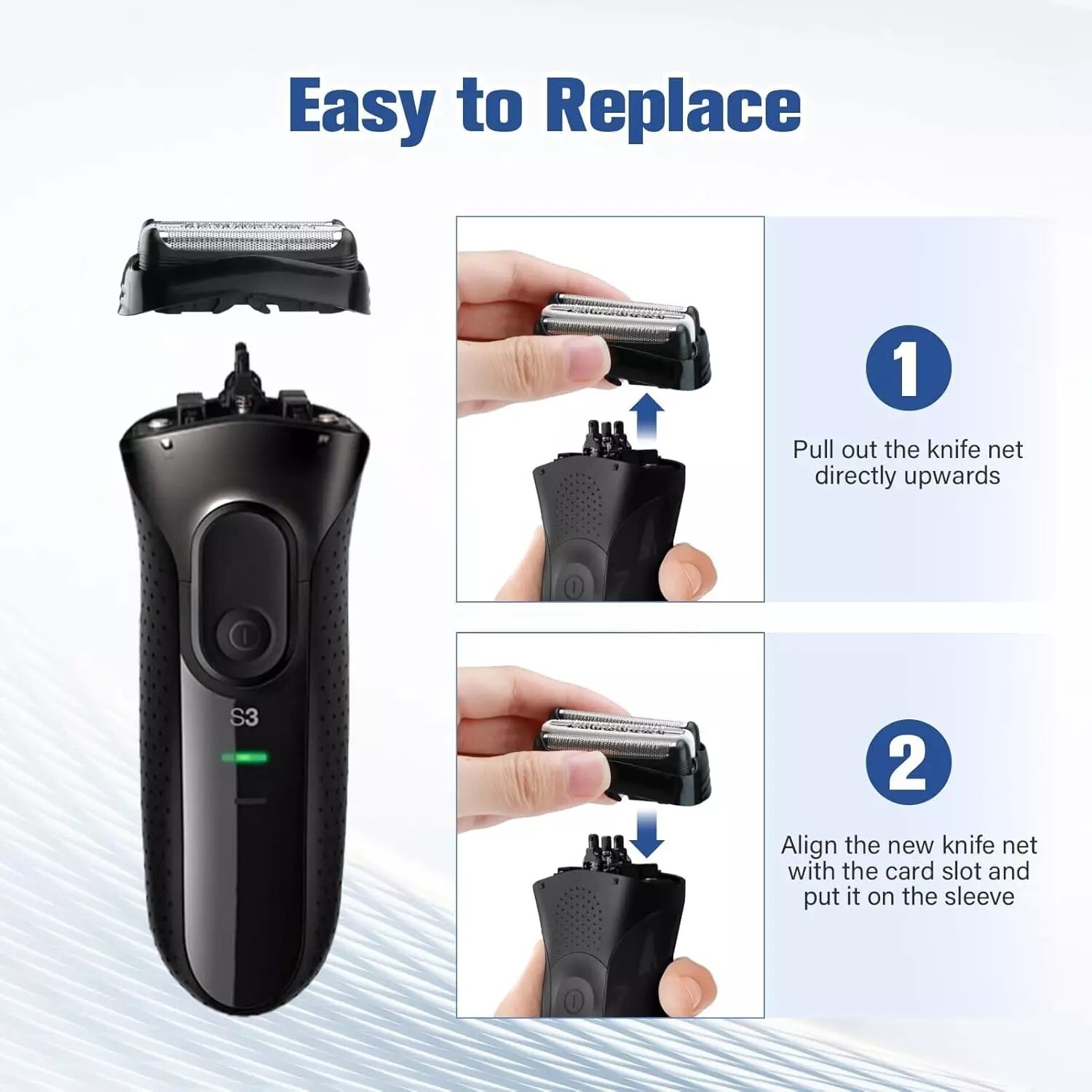 Easy to Replace

S3

1

Pull out the knife net directly upwards

2

Align the new knife net with the card slot and put it on the sleeve