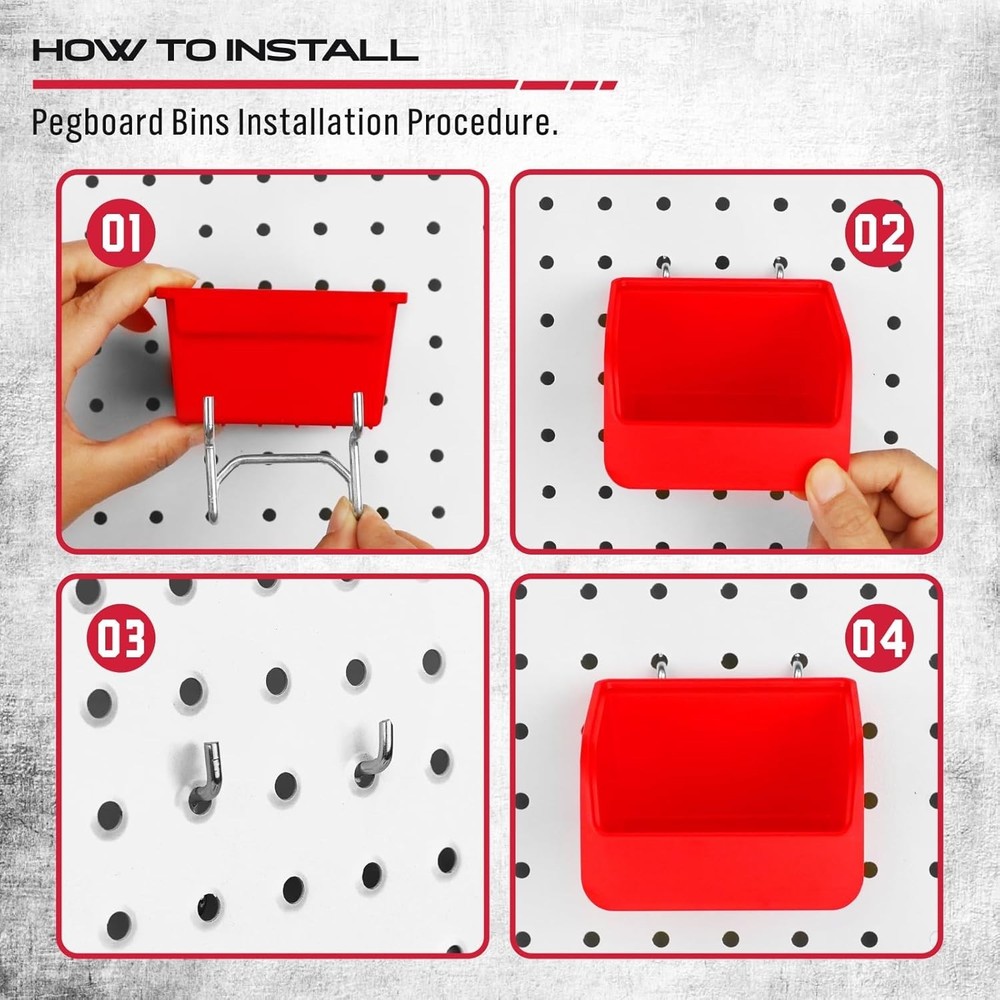 HOW TO INSTALL

Pegboard Bins Installation Procedure.

01

02

03

04