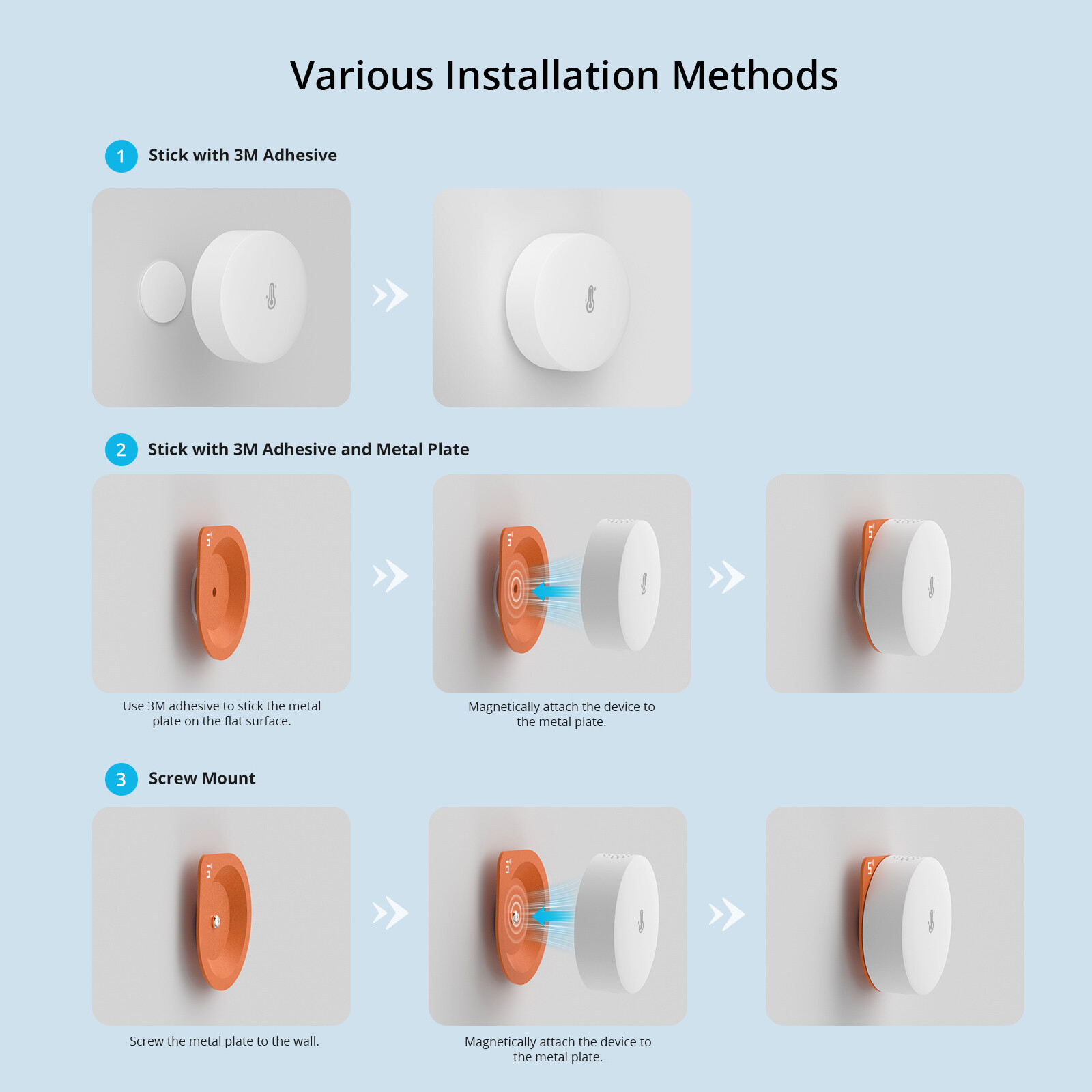 Various Installation Methods

1 Stick with 3M Adhesive

2 Stick with 3M Adhesive and Metal Plate

Use 3M adhesive to stick the metal plate on the flat surface.

Magnetically attach the device to the metal plate.

3 Screw Mount

Screw the metal plate to the wall.

Magnetically attach the device to the metal plate.