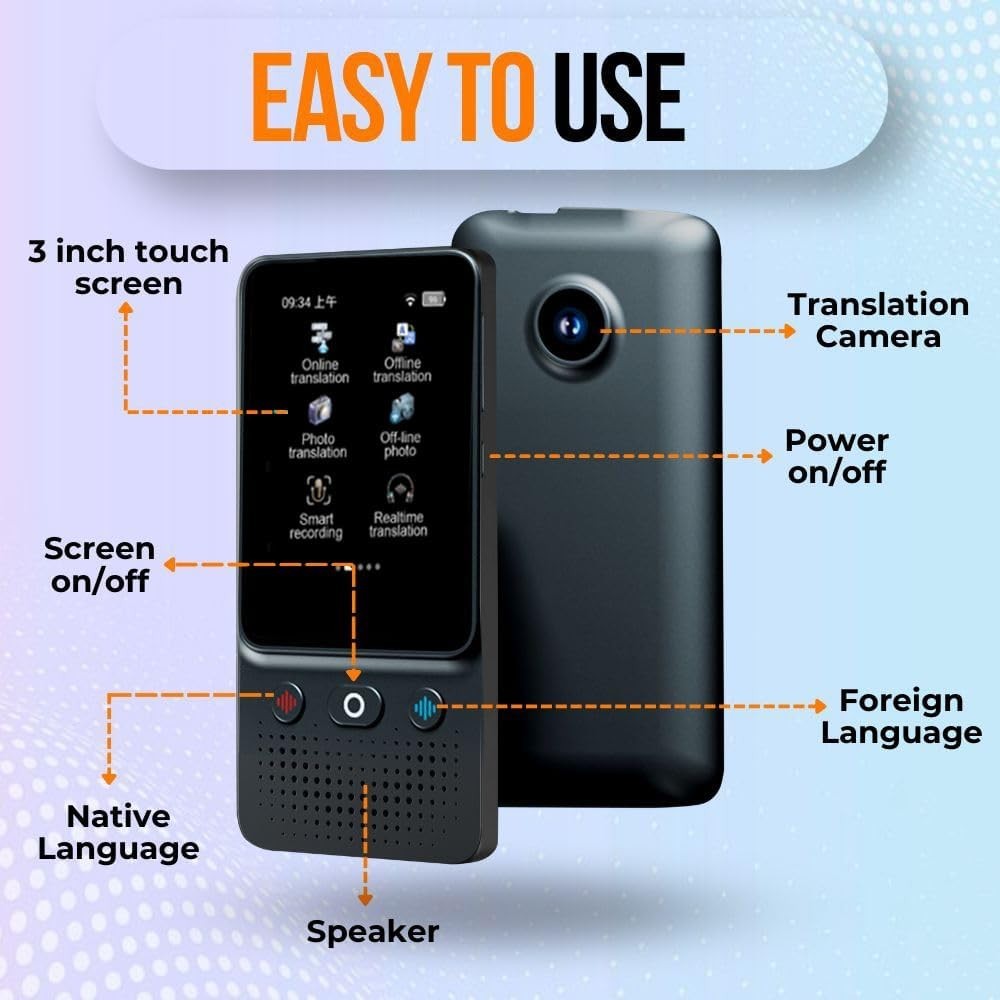 EASY TO USE

3 inch touch screen

09:34 上午

Online translation

Offline translation

Photo translation

Off-line photo

Smart recording

Realtime translation

Translation Camera

Power on/off

Screen on/off

Foreign Language

Native Language

Speaker