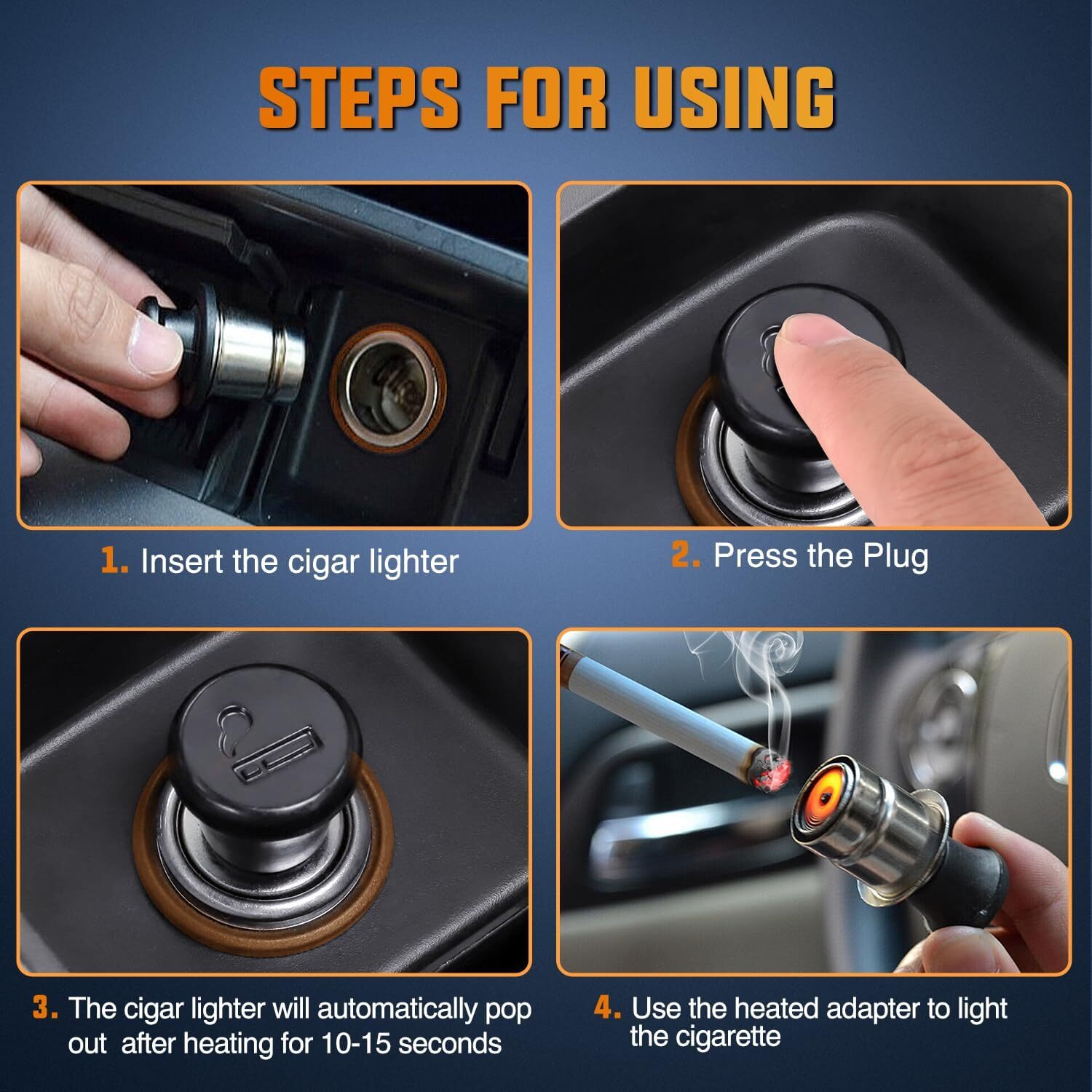 STEPS FOR USING

1. Insert the cigar lighter

2. Press the Plug

3. The cigar lighter will automatically pop out after heating for 10-15 seconds

4. Use the heated adapter to light the cigarette