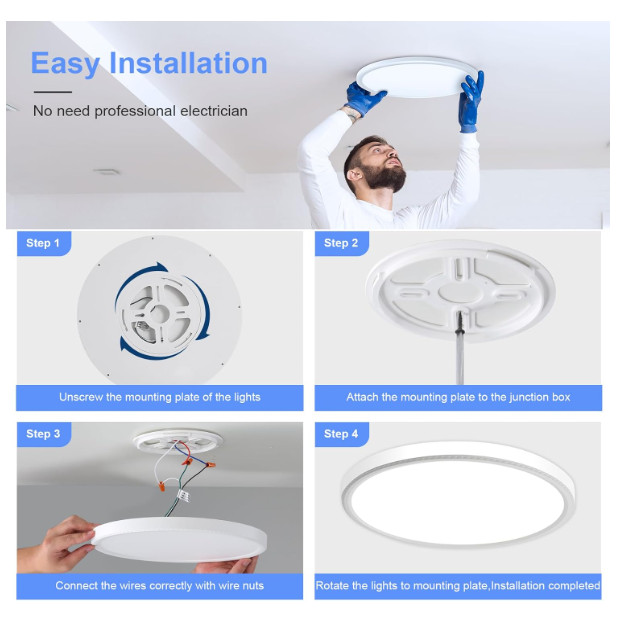 Easy Installation

No need professional electrician

Step 1

Unscrew the mounting plate of the lights

Step 2

Attach the mounting plate to the junction box

Step 3

Connect the wires correctly with wire nuts

Step 4

Rotate the lights to mounting plate,Installation completed