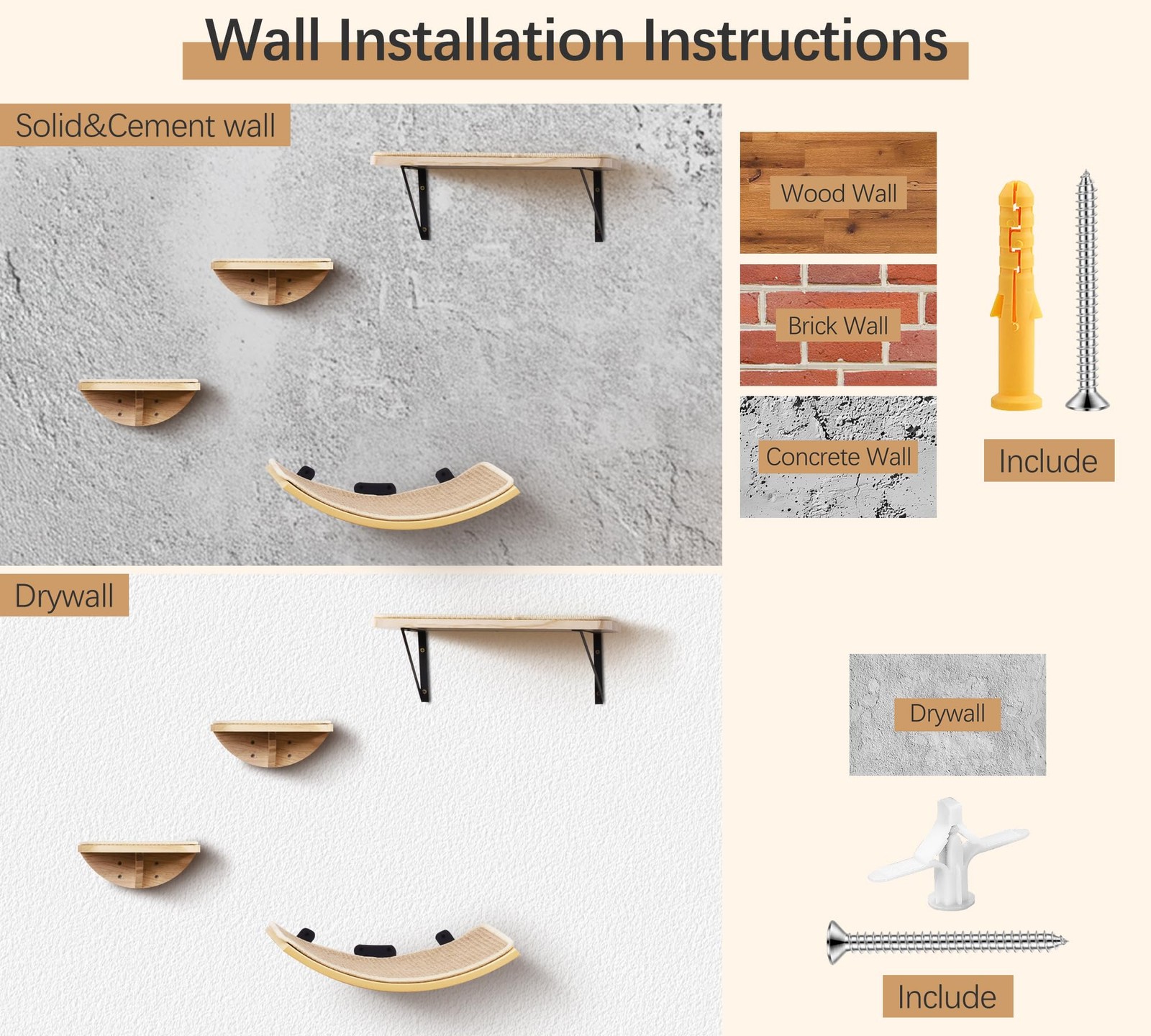 Wall Installation Instructions

Solid&Cement wall

Wood Wall

Brick Wall

Concrete Wall

Include

Drywall

Drywall

Include