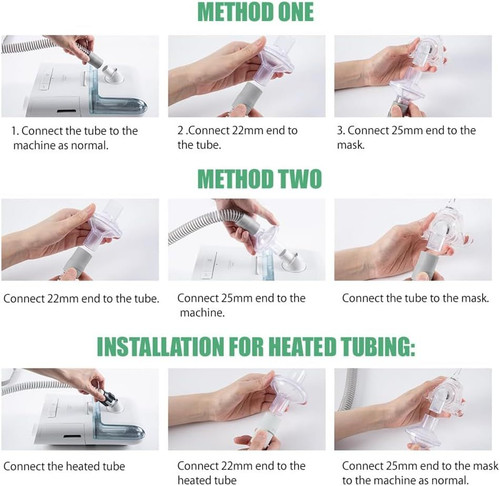 METHOD ONE

1. Connect the tube to the machine as normal.

2 .Connect 22mm end to the tube.

3. Connect 25mm end to the mask.

METHOD TWO

Connect 22mm end to the tube.

Connect 25mm end to the machine.

Connect the tube to the mask.

INSTALLATION FOR HEATED TUBING:

Connect the heated tube

Connect 22mm end to the heated tube

Connect 25mm end to the mask to the machine as normal.