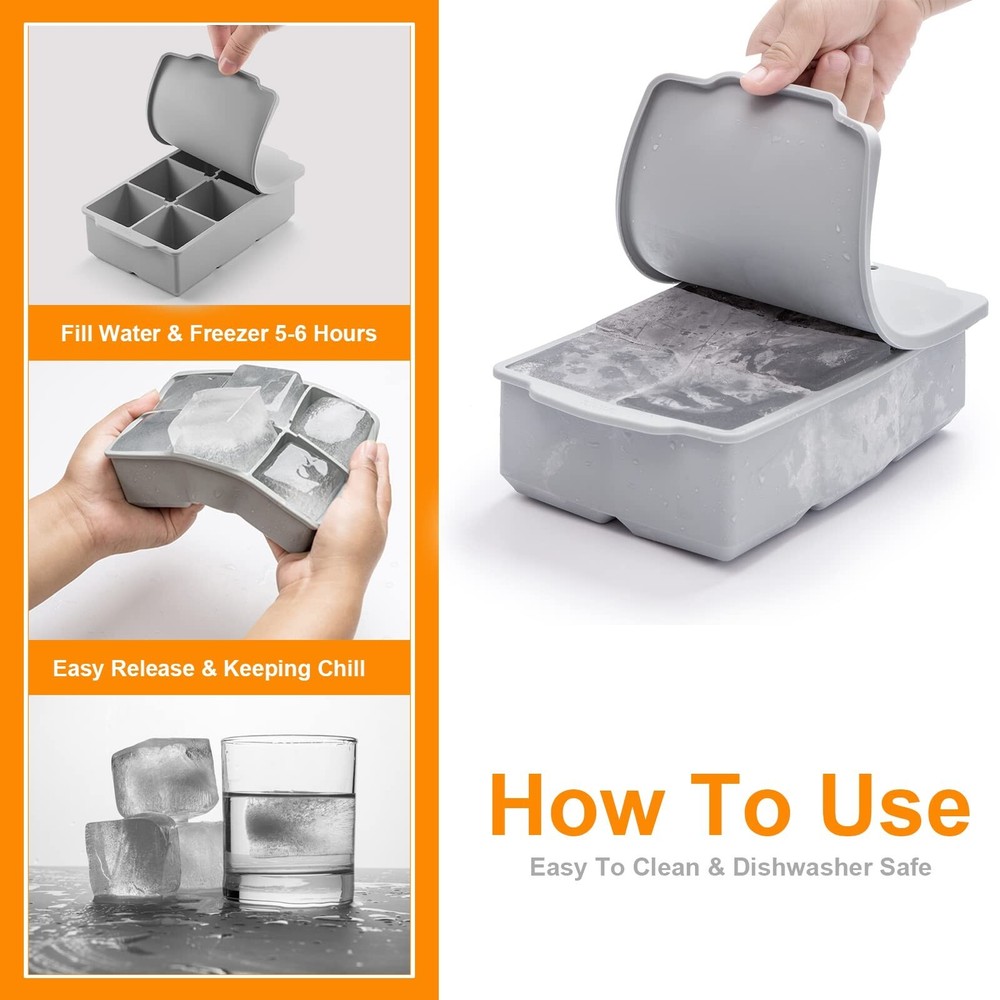 Fill Water & Freezer 5-6 Hours

Easy Release & Keeping Chill

How To Use

Easy To Clean & Dishwasher Safe