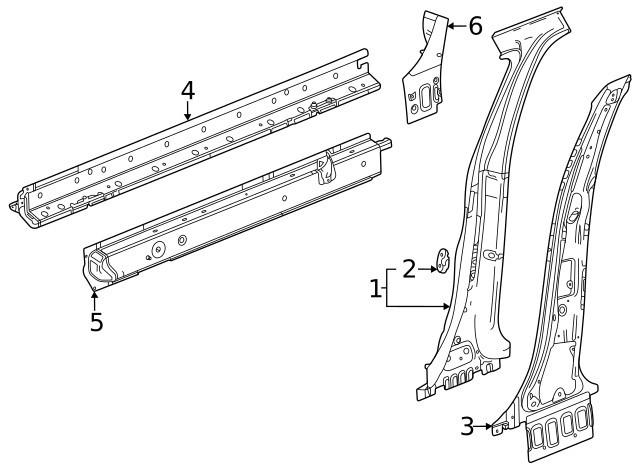 6
4
2
1
5
3