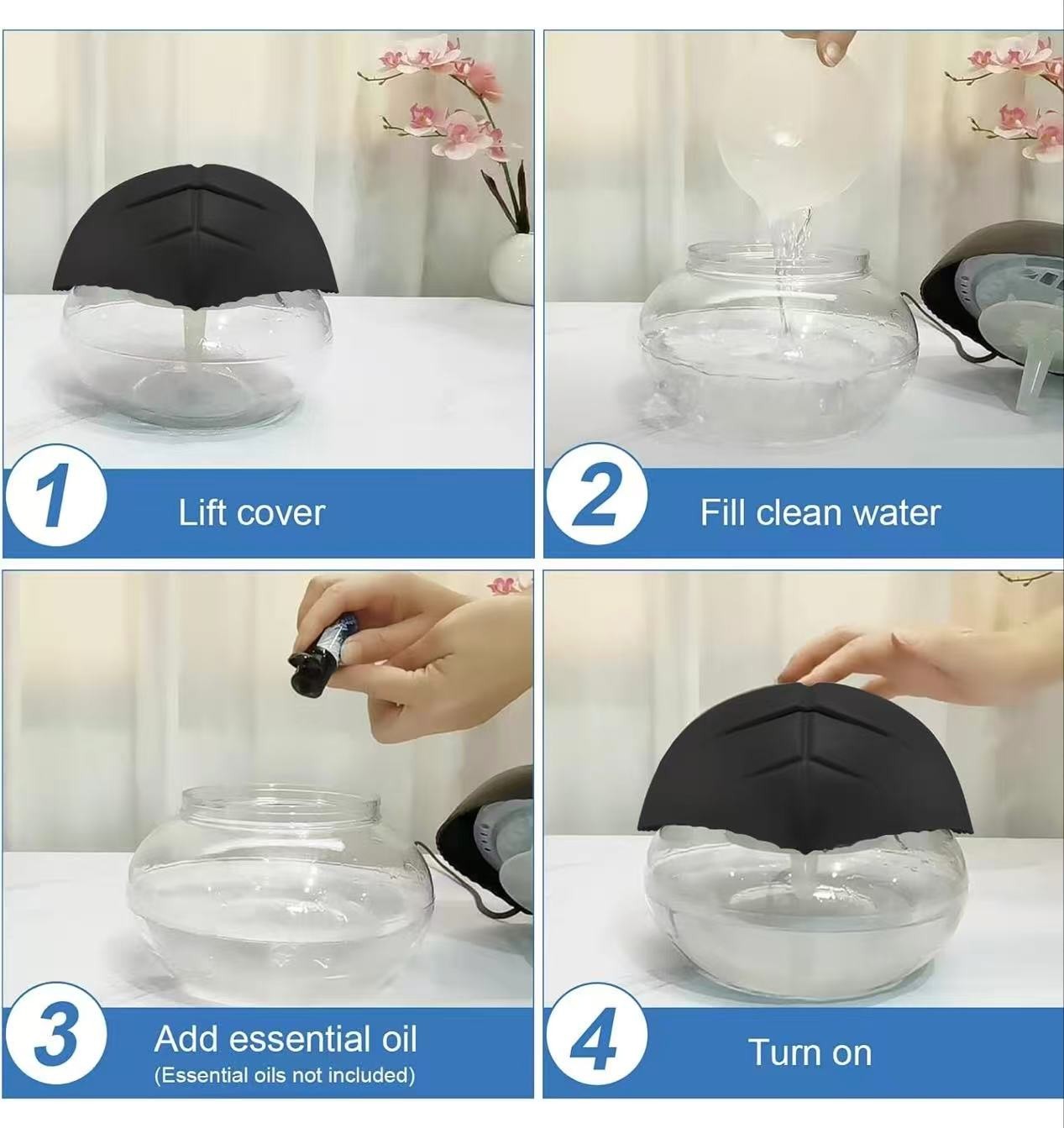 1
Lift cover

2
Fill clean water

3
Add essential oil
(Essential oils not included)

4
Turn on