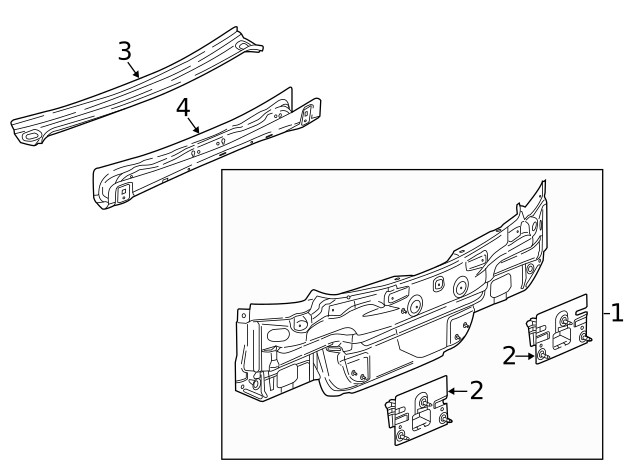 3
4
1
2
2