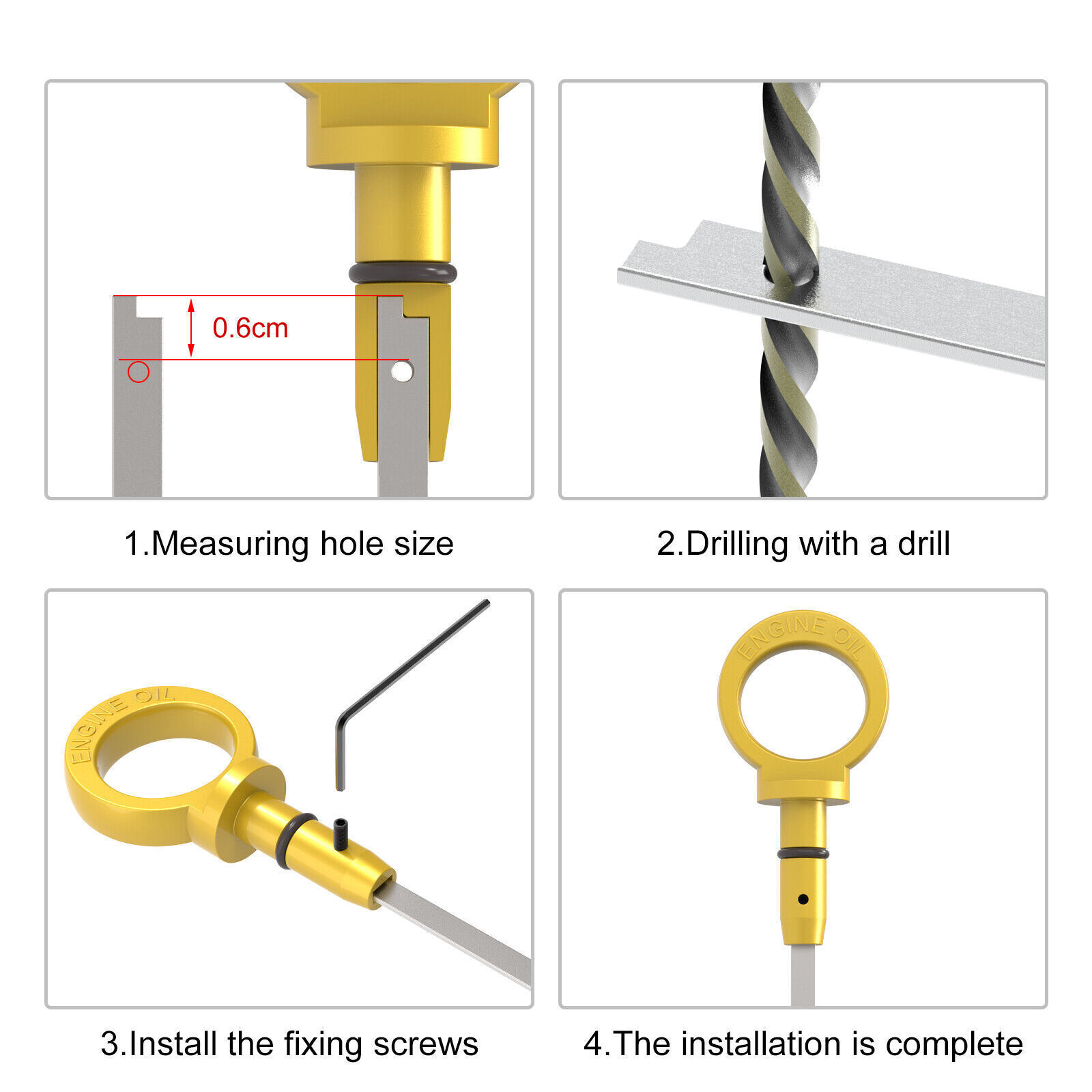 0.6cm

1.Measuring hole size

2.Drilling with a drill

ENGINE OIL

3.Install the fixing screws

ENGINE OIL

4.The installation is complete