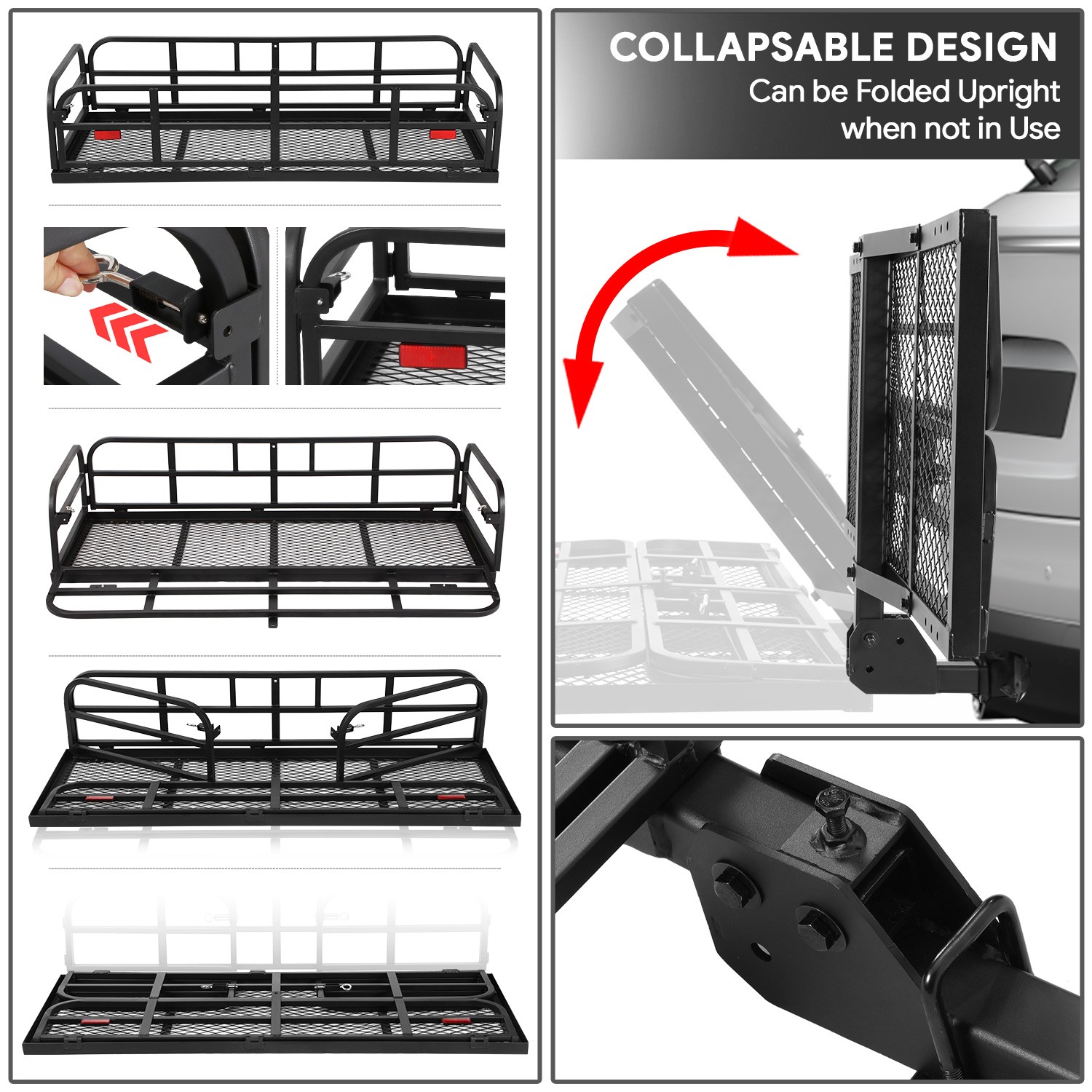 COLLAPSABLE DESIGN
Can be Folded Upright when not in Use