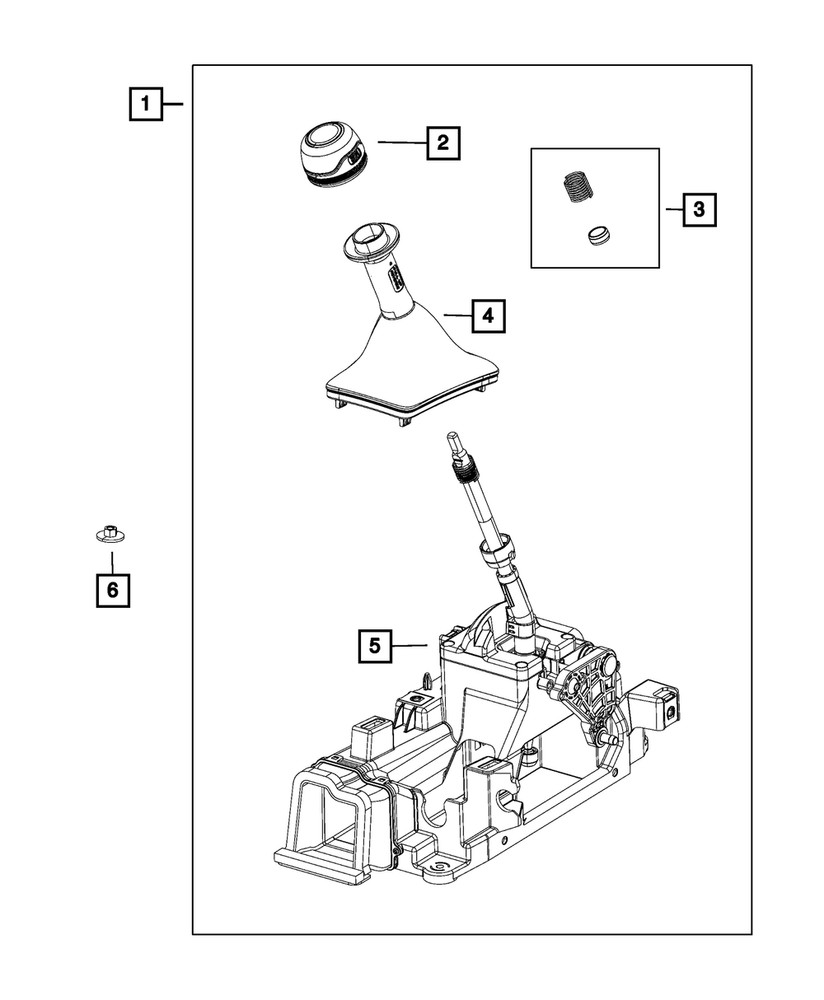 1
2
3
4
6
5