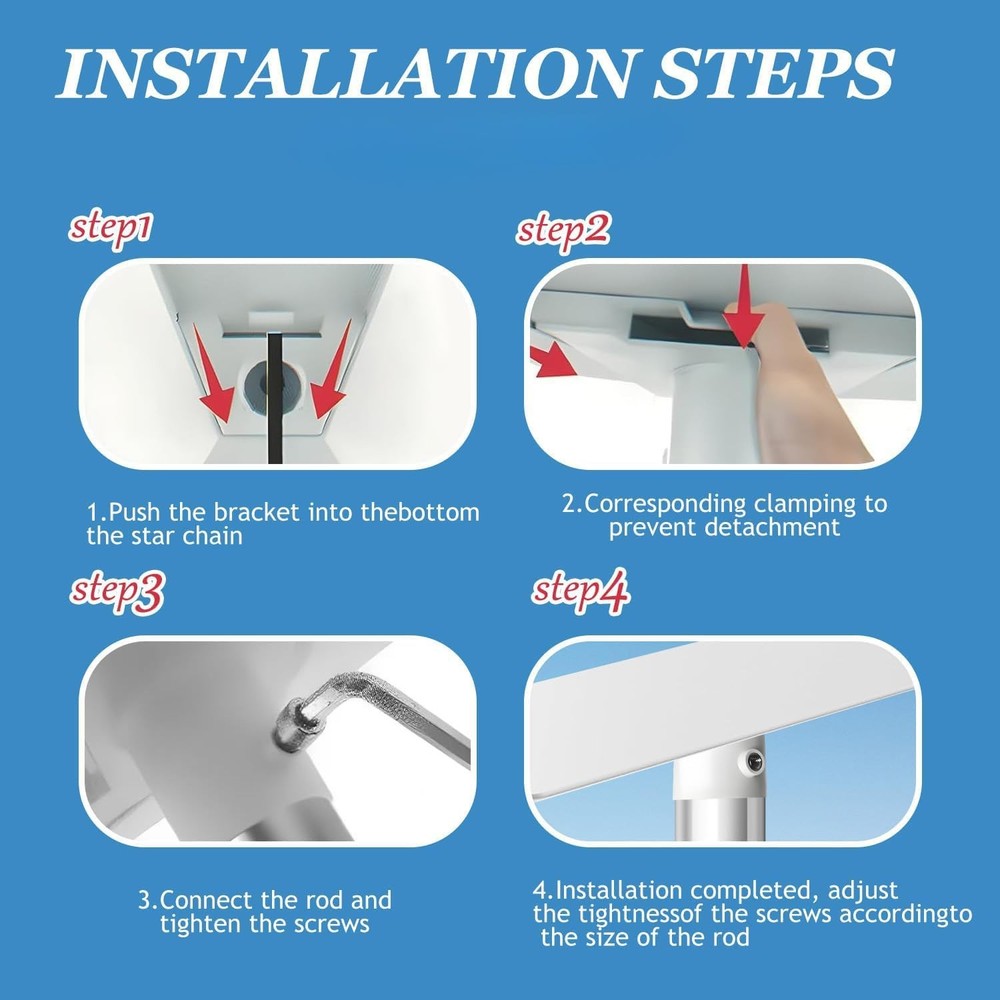 INSTALLATION STEPS

step1

1.Push the bracket into thebottom the star chain

step2

2.Corresponding clamping to prevent detachment

step3

3.Connect the rod and tighten the screws

step4

4.Installation completed, adjust the tightnessof the screws accordingto the size of the rod