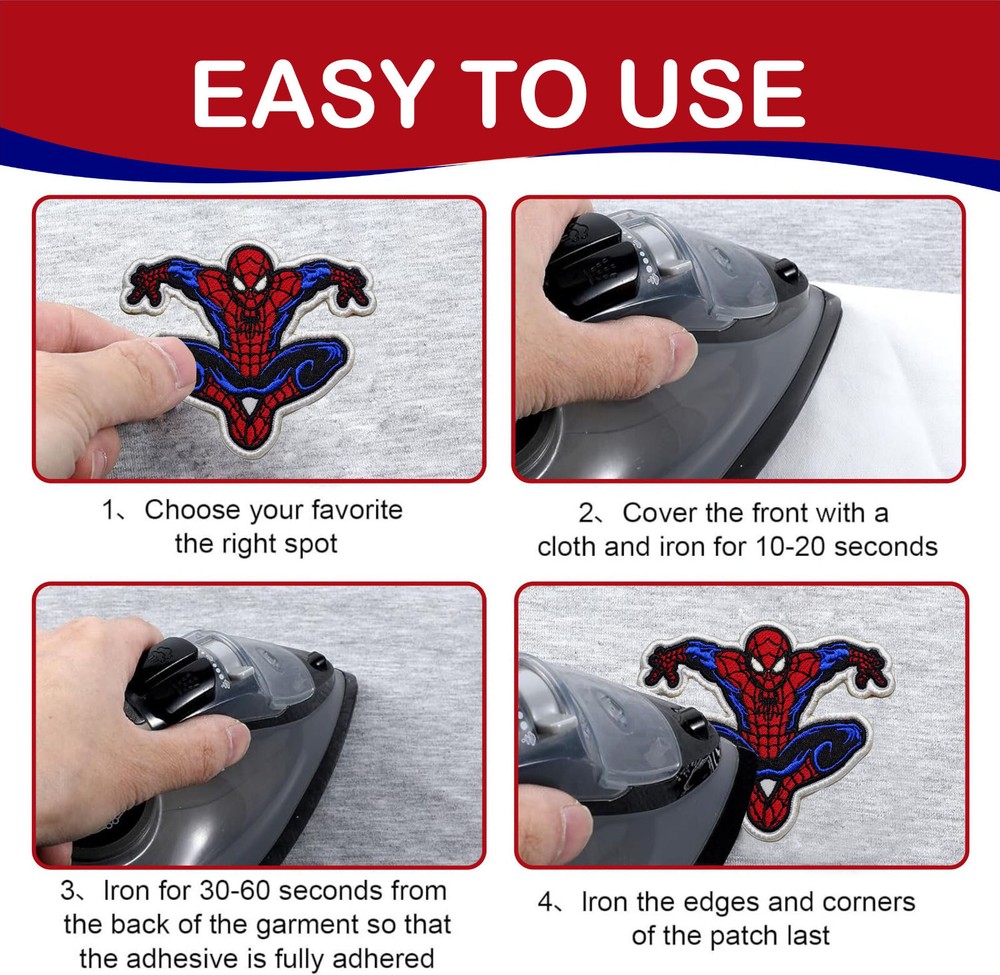 EASY TO USE

1、Choose your favorite the right spot

2、Cover the front with a cloth and iron for 10-20 seconds

3、Iron for 30-60 seconds from the back of the garment so that the adhesive is fully adhered

4、Iron the edges and corners of the patch last