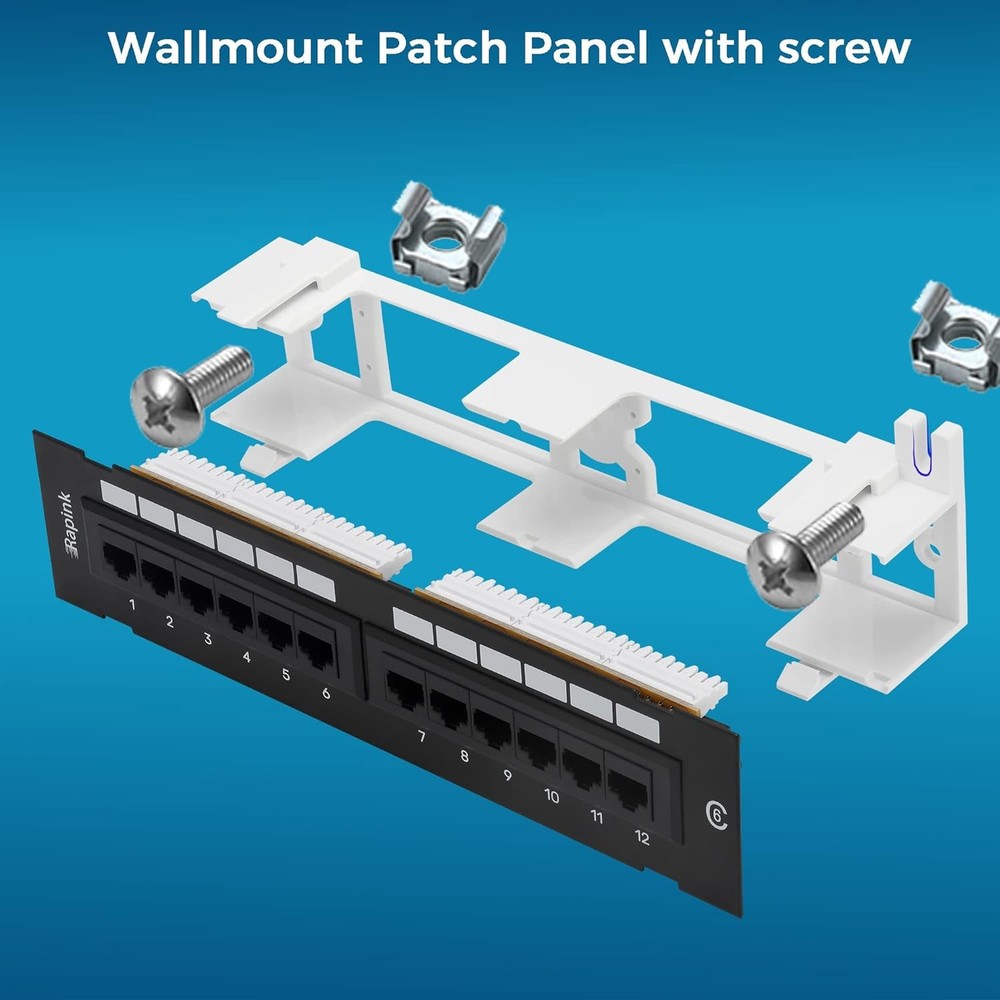 Wallmount Patch Panel with screw

Rapink

1 2 3 4 5 6

7 8 9 10 11 12

6