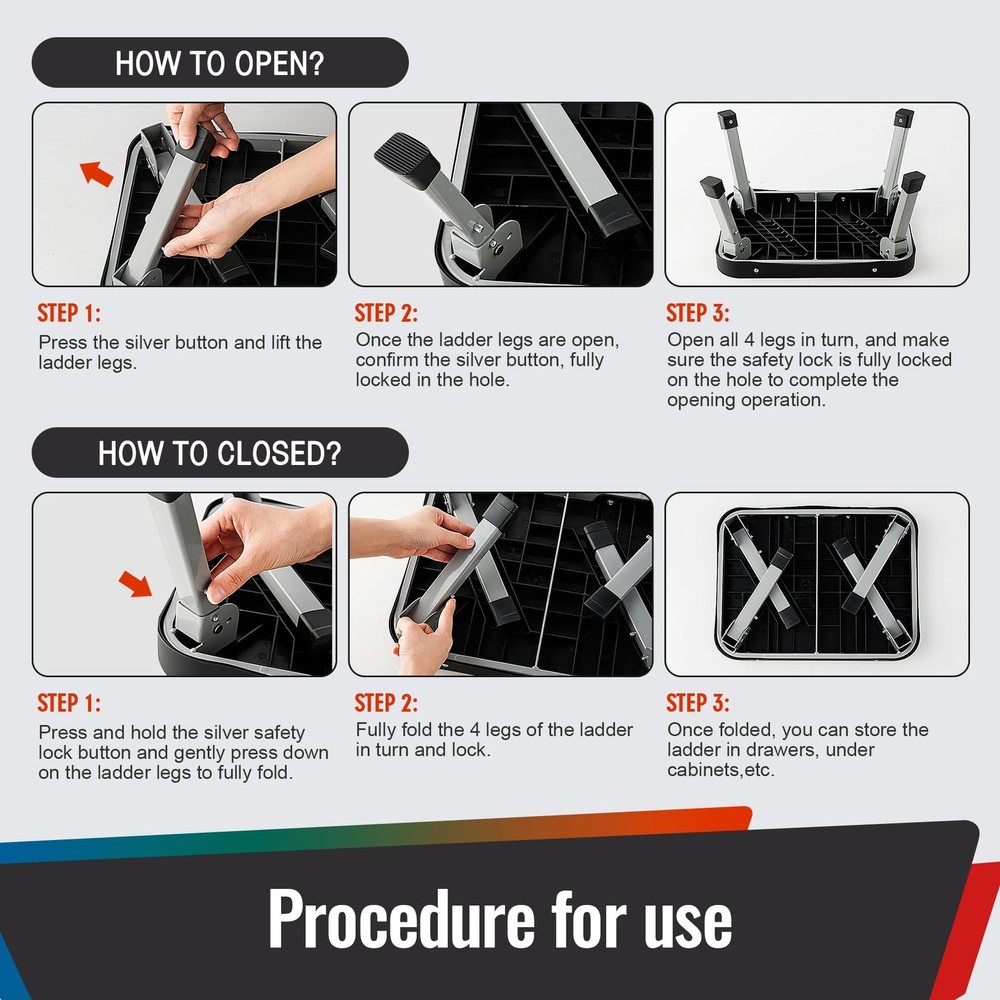 HOW TO OPEN?

STEP 1:
Press the silver button and lift the ladder legs.

STEP 2:
Once the ladder legs are open, confirm the silver button, fully locked in the hole.

STEP 3:
Open all 4 legs in turn, and make sure the safety lock is fully locked on the hole to complete the opening operation.

HOW TO CLOSED?

STEP 1:
Press and hold the silver safety lock button and gently press down on the ladder legs to fully fold.

STEP 2:
Fully fold the 4 legs of the ladder in turn and lock.

STEP 3:
Once folded, you can store the ladder in drawers, under cabinets,etc.

Procedure for use