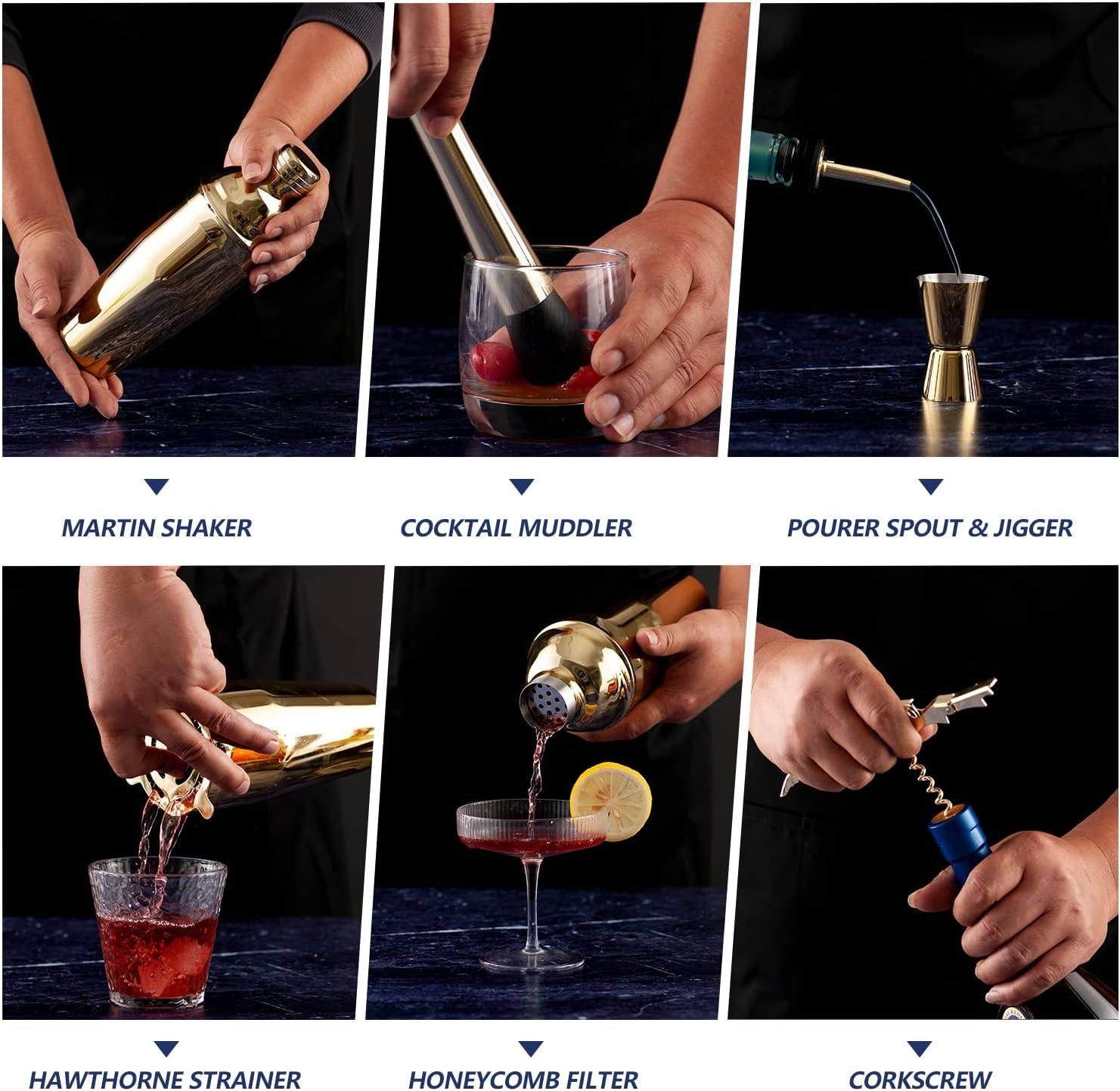 MARTIN SHAKER

COCKTAIL MUDDLER

POURER SPOUT & JIGGER

HAWTHORNE STRAINER

HONEYCOMB FILTER

CORKSCREW