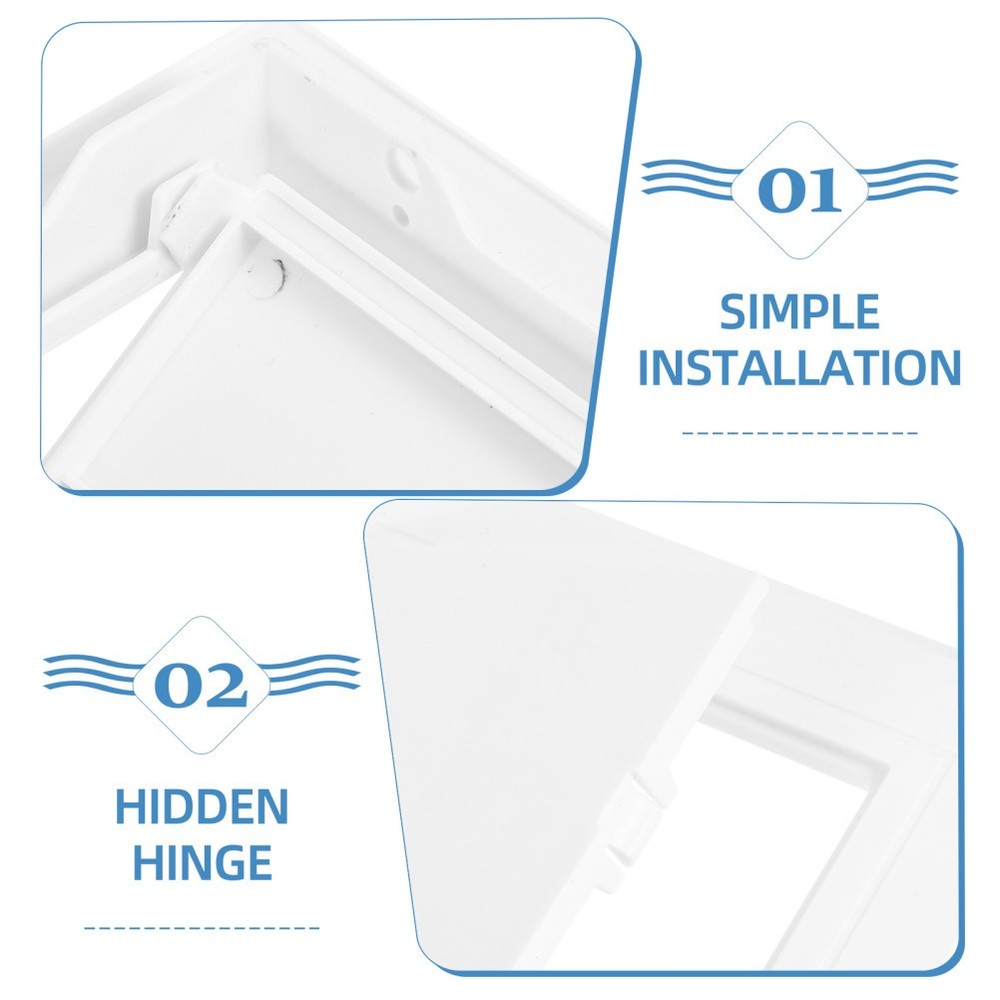 01

SIMPLE INSTALLATION

02

HIDDEN HINGE