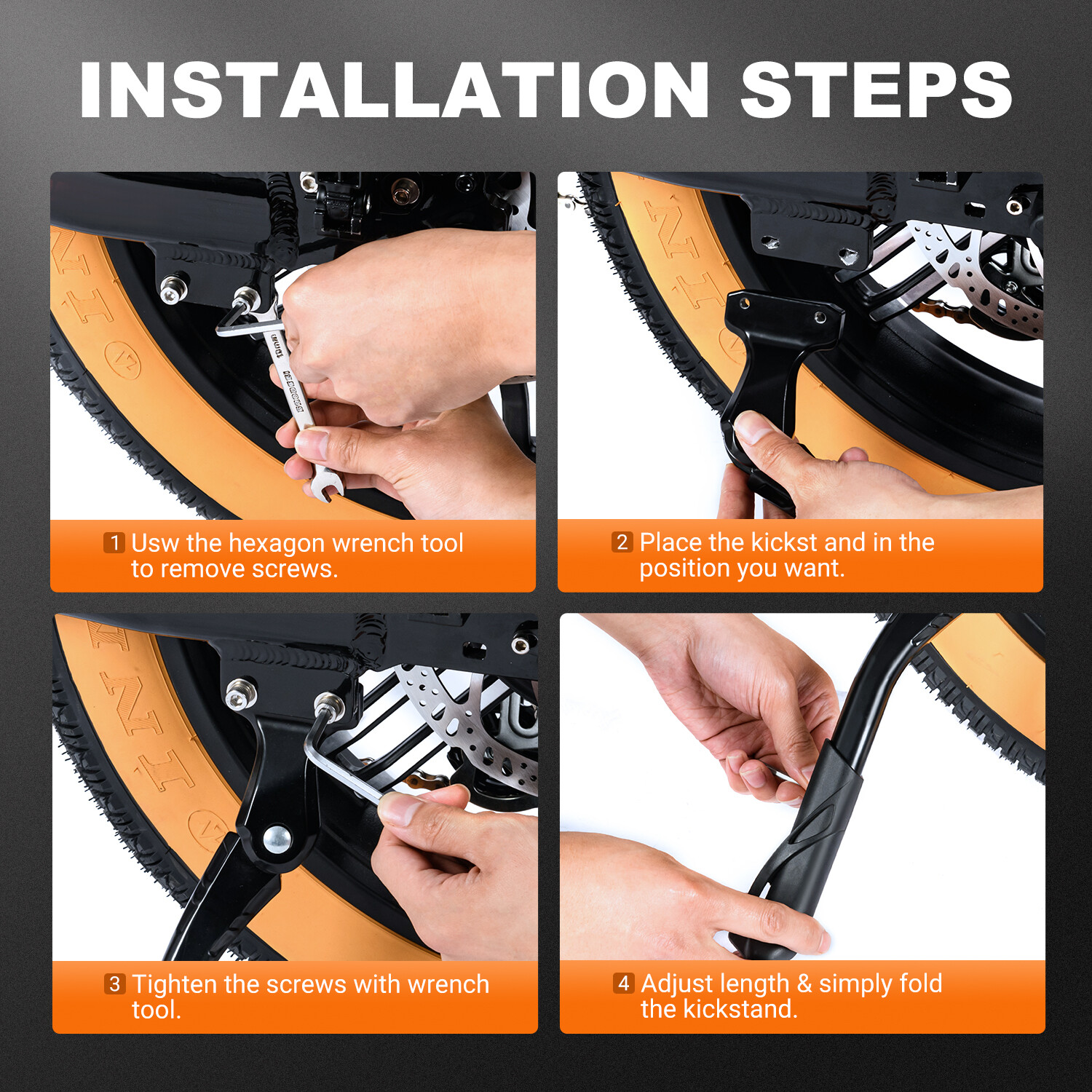 INSTALLATION STEPS

1 Usw the hexagon wrench tool to remove screws.

2 Place the kickst and in the position you want.

3 Tighten the screws with wrench tool.

4 Adjust length & simply fold the kickstand.