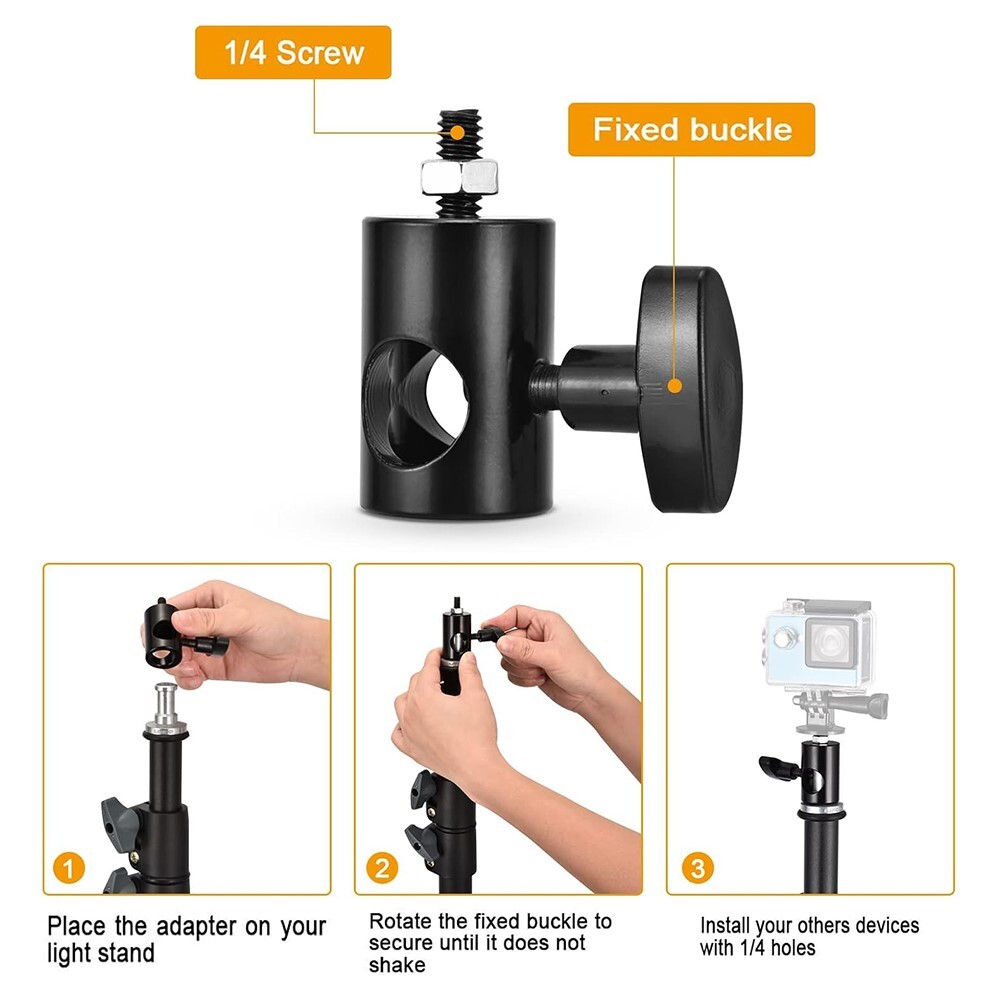 1/4 Screw

Fixed buckle

1

Place the adapter on your light stand

2

Rotate the fixed buckle to secure until it does not shake

3

Install your others devices with 1/4 holes