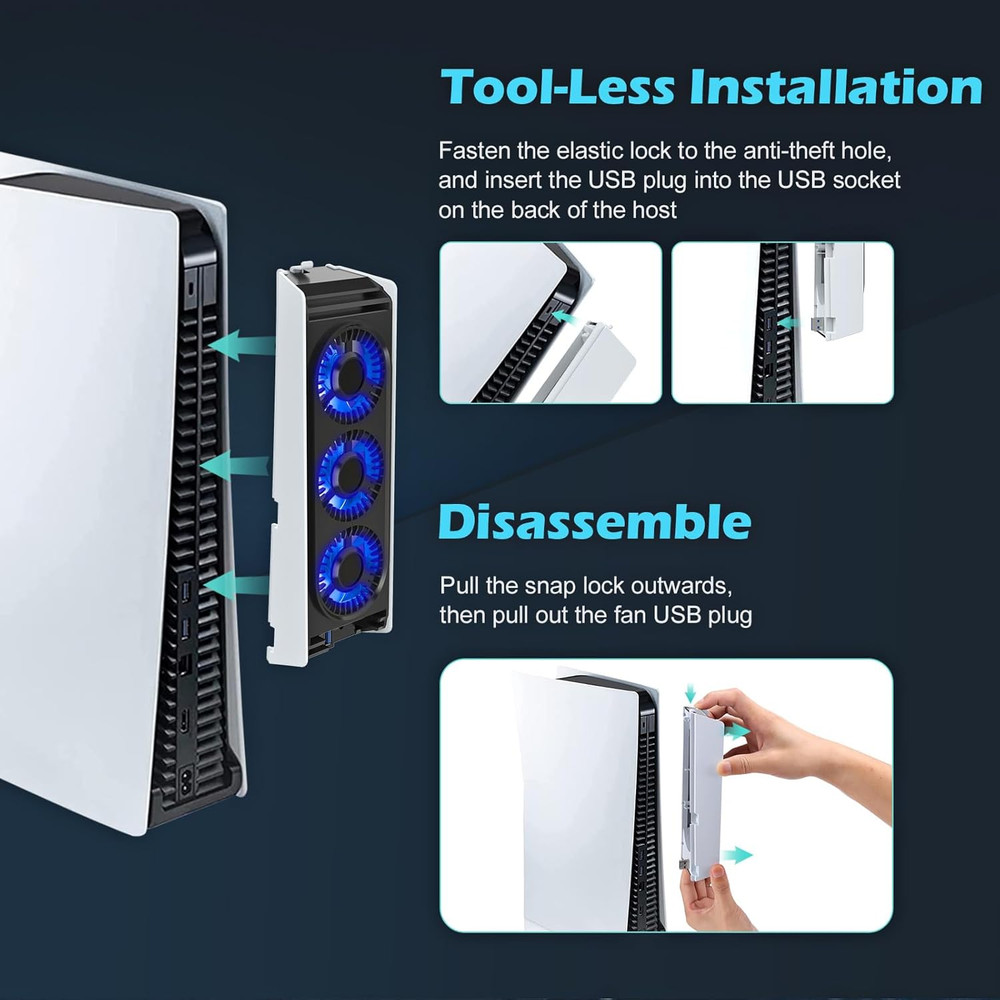 Tool-Less Installation

Fasten the elastic lock to the anti-theft hole, and insert the USB plug into the USB socket on the back of the host

Disassemble

Pull the snap lock outwards, then pull out the fan USB plug