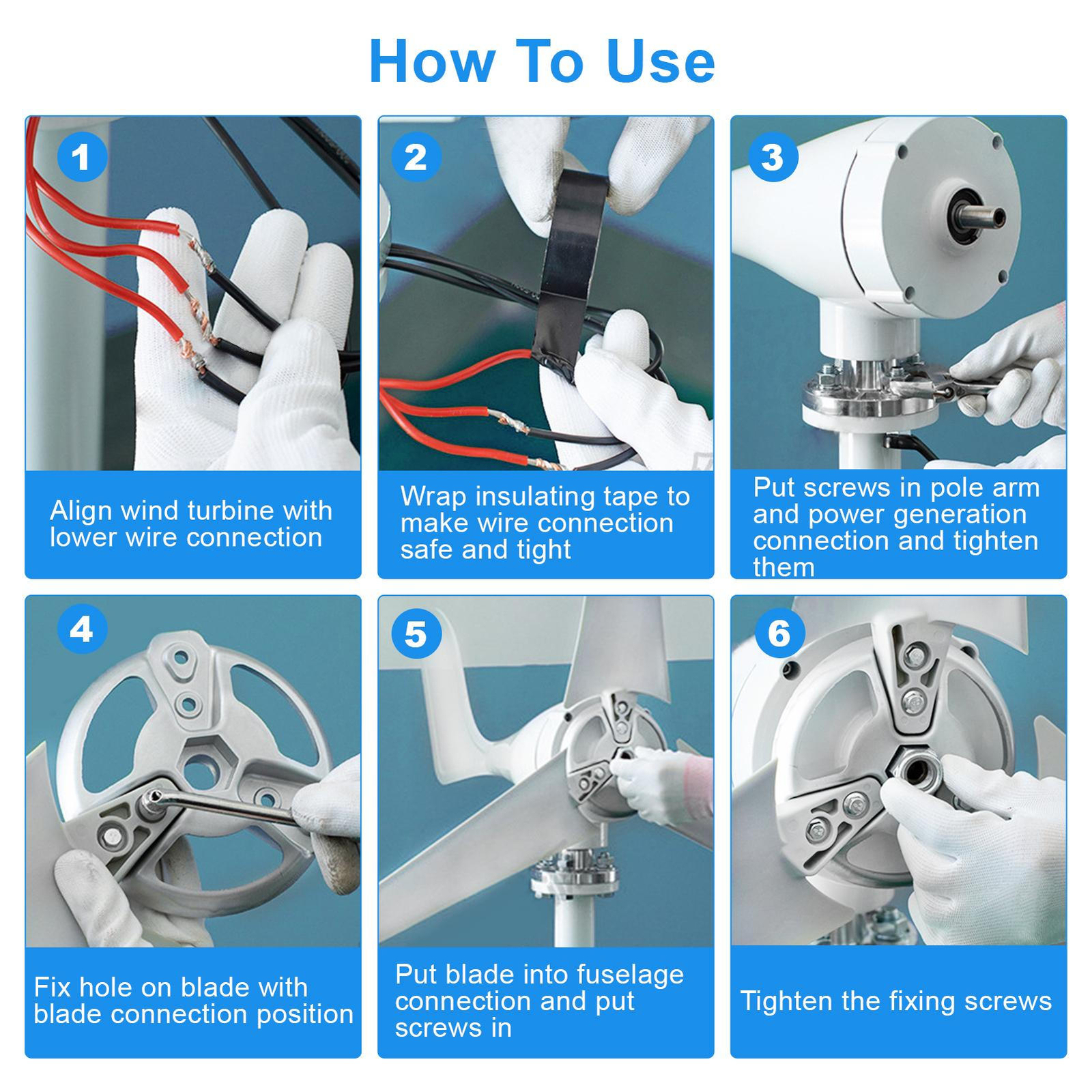 How To Use

1

Align wind turbine with lower wire connection

2

Wrap insulating tape to make wire connection safe and tight

3

Put screws in pole arm and power generation connection and tighten them

4

Fix hole on blade with blade connection position

5

Put blade into fuselage connection and put screws in

6

Tighten the fixing screws