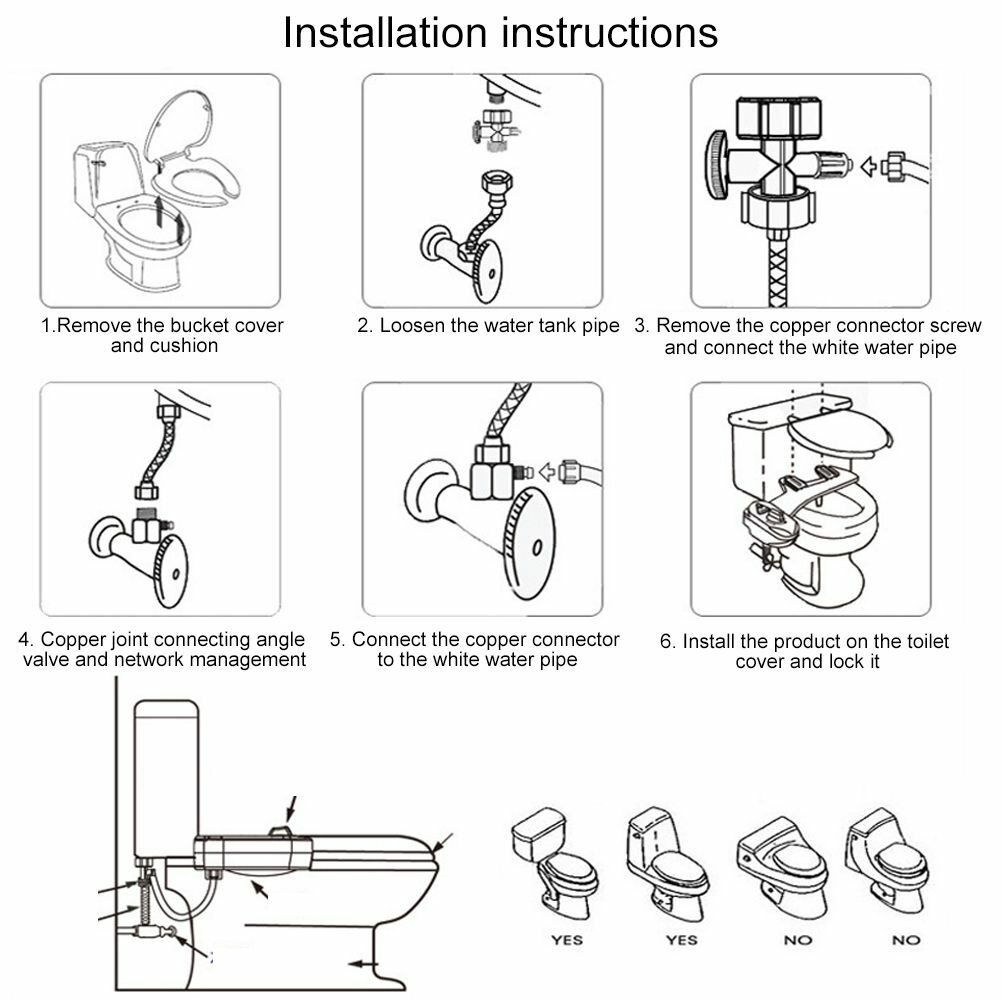 Installation instructions

1.Remove the bucket cover and cushion

2. Loosen the water tank pipe

3. Remove the copper connector screw and connect the white water pipe

4. Copper joint connecting angle valve and network management

5. Connect the copper connector to the white water pipe

6. Install the product on the toilet cover and lock it

YES

YES

NO

NO