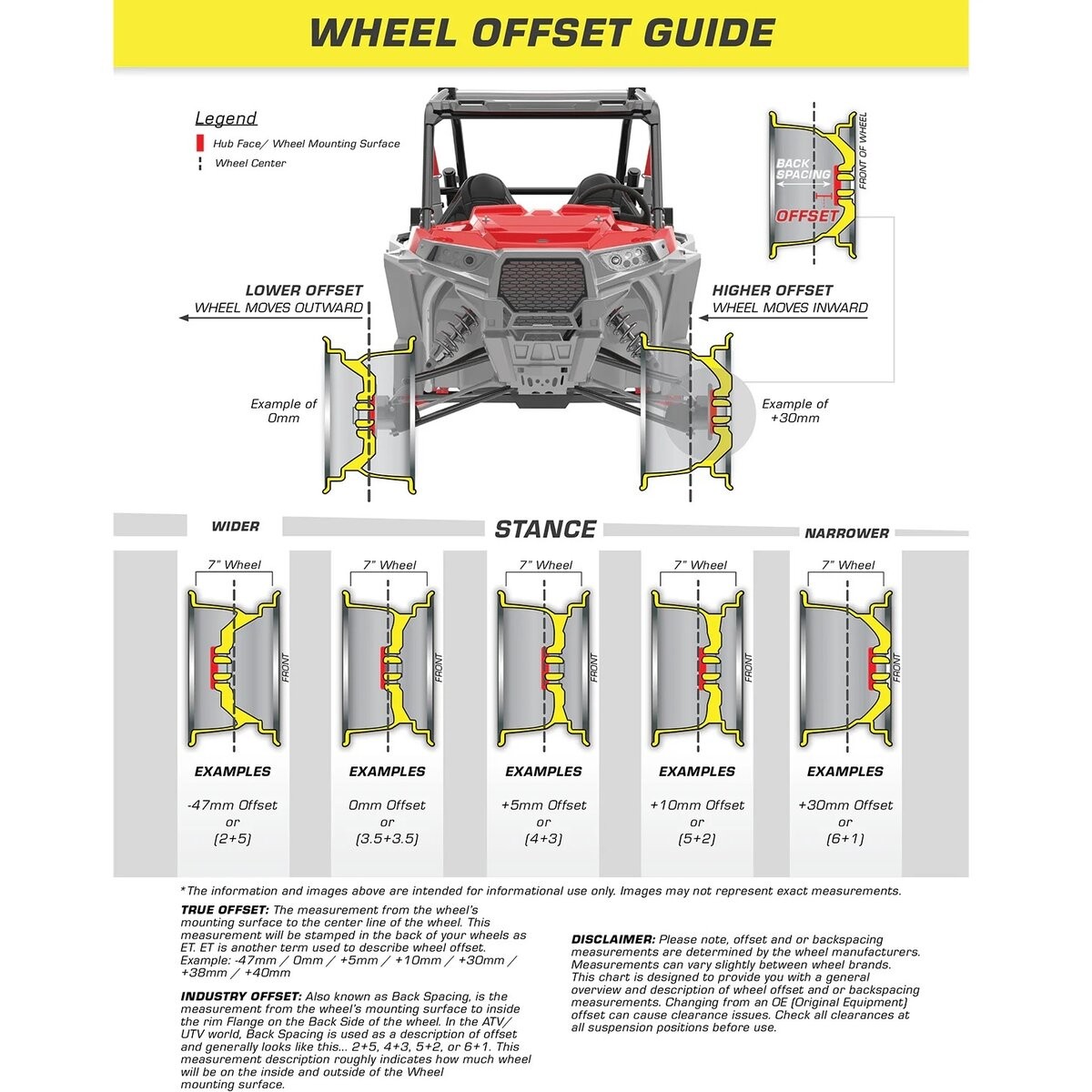 WHEEL OFFSET GUIDE

Legend
Hub Face/ Wheel Mounting Surface
Wheel Center

BACK SPACING
OFFSET
FRONT OF WHEEL

LOWER OFFSET
WHEEL MOVES OUTWARD

HIGHER OFFSET
WHEEL MOVES INWARD

Example of 0mm

Example of +30mm

WIDER
STANCE
NARROWER

7" Wheel
FRONT
EXAMPLES
-47mm Offset
or
(2+5)

7" Wheel
FRONT
EXAMPLES
0mm Offset
or
(3.5+3.5)

7" Wheel
FRONT
EXAMPLES
+5mm Offset
or
(4+3)

7" Wheel
FRONT
EXAMPLES
+10mm Offset
or
(5+2)

7" Wheel
FRONT
EXAMPLES
+30mm Offset
or
(6+1)

*The information and images above are intended for informational use only. Images may not represent exact measurements.

TRUE OFFSET: The measurement from the wheel's mounting surface to the center line of the wheel. This measurement will be stamped in the back of your wheels as ET. ET is another term used to describe wheel offset. Example: -47mm / 0mm / +5mm / +10mm / +30mm / +38mm / +40mm

INDUSTRY OFFSET: Also known as Back Spacing, is the measurement from the wheel's mounting surface to inside the rim Flange on the Back Side of the wheel. In the ATV/ UTV world, Back Spacing is used as a description of offset and generally looks like this... 2+5, 4+3, 5+2, or 6+1. This measurement description roughly indicates how much wheel will be on the inside and outside of the Wheel mounting surface.

DISCLAIMER: Please note, offset and or backspacing measurements are determined by the wheel manufacturers. Measurements can vary slightly between wheel brands. This chart is designed to provide you with a general overview and description of wheel offset and or backspacing measurements. Changing from an OE (Original Equipment) offset can cause clearance issues. Check all clearances at all suspension positions before use.