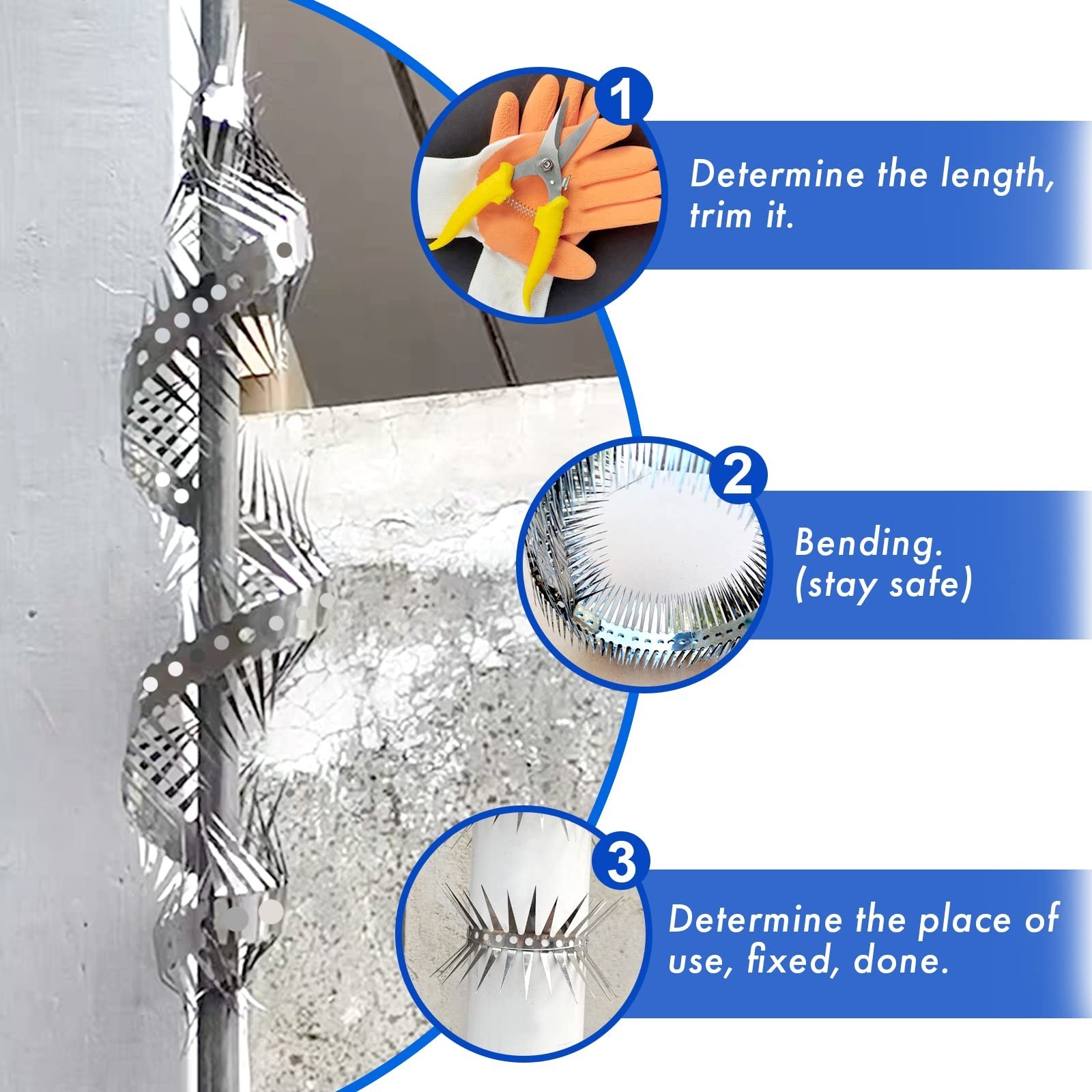 1

Determine the length, trim it.

2

Bending. (stay safe)

3

Determine the place of use, fixed, done.