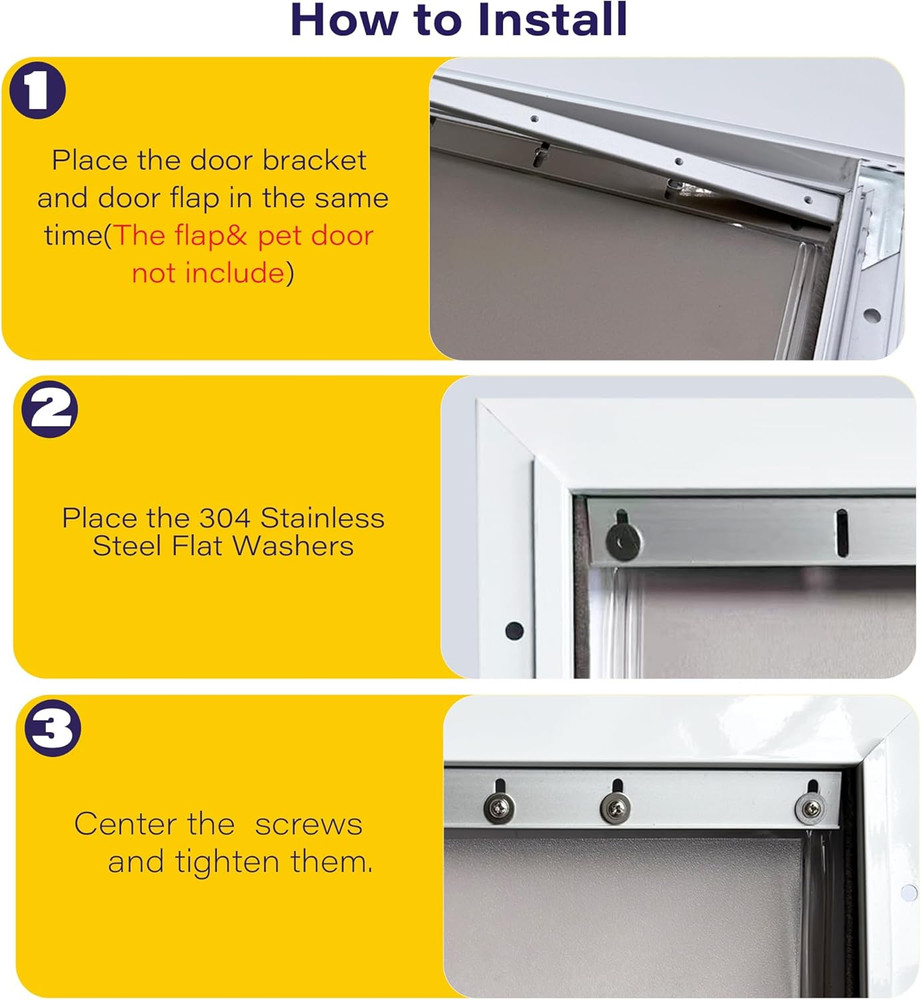 How to Install

1

Place the door bracket and door flap in the same time(The flap& pet door not include)

2

Place the 304 Stainless Steel Flat Washers

3

Center the screws and tighten them.