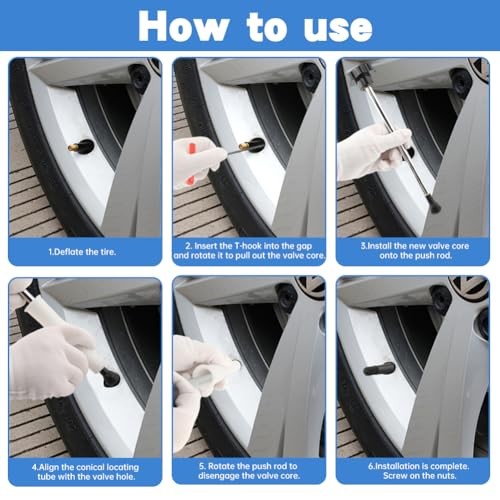 How to use

1.Deflate the tire.

2. Insert the T-hook into the gap and rotate it to pull out the valve core.

3.Install the new valve core onto the push rod.

4.Align the conical locating tube with the valve hole.

5. Rotate the push rod to disengage the valve core.

6.Installation is complete. Screw on the nuts.