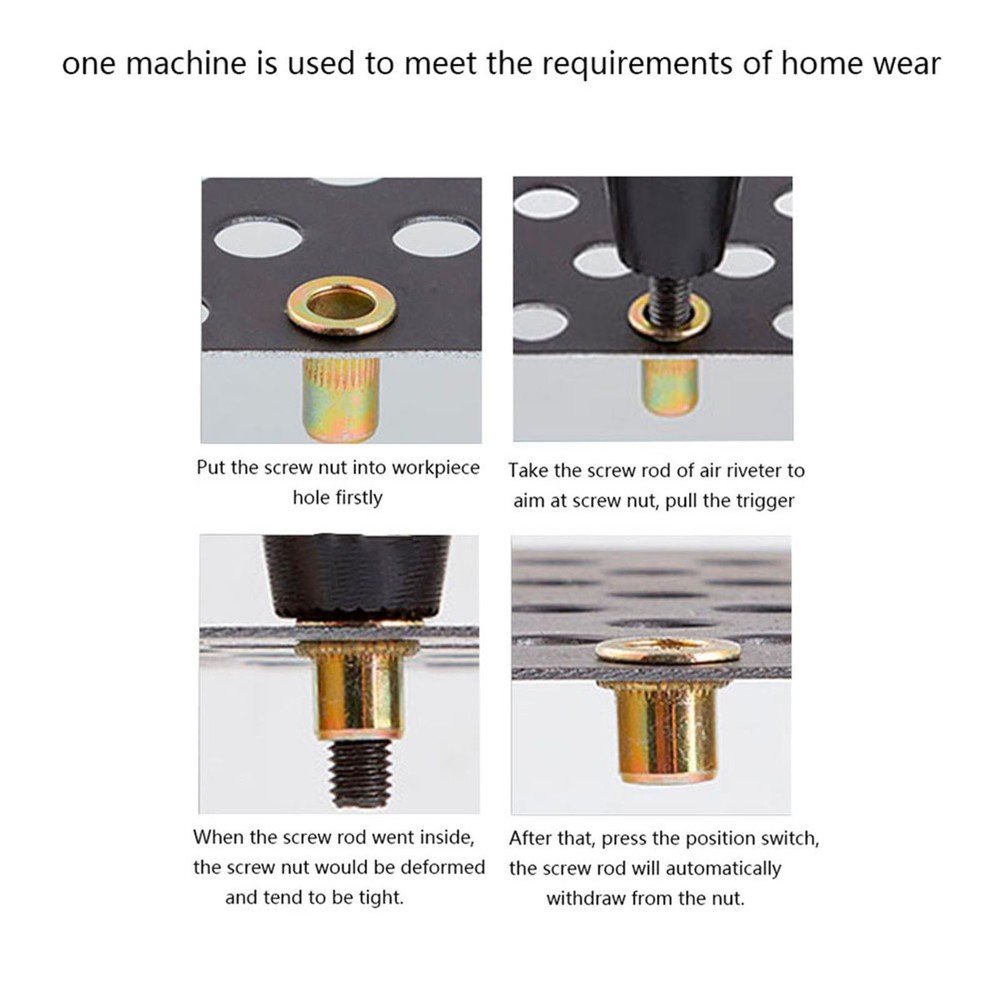 one machine is used to meet the requirements of home wear

Put the screw nut into workpiece hole firstly

Take the screw rod of air riveter to aim at screw nut, pull the trigger

When the screw rod went inside, the screw nut would be deformed and tend to be tight.

After that, press the position switch, the screw rod will automatically withdraw from the nut.