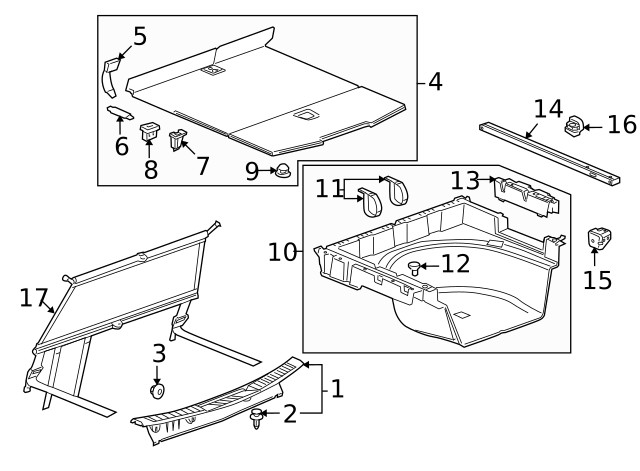 5
4
6
8
7
9
14
16
11
13
10
12
15
17
3
1
2