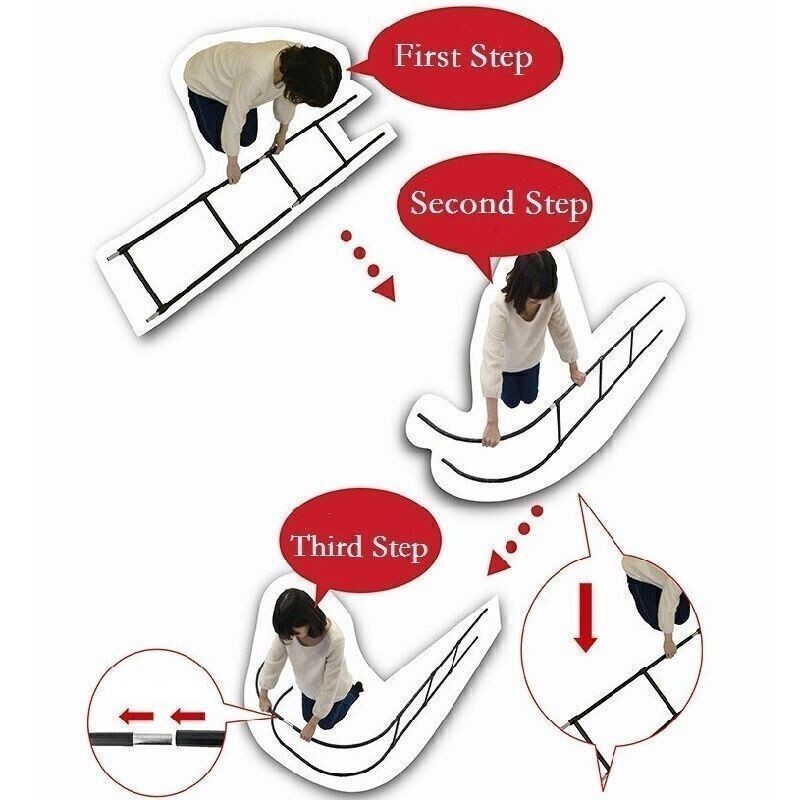 First Step

Second Step

Third Step