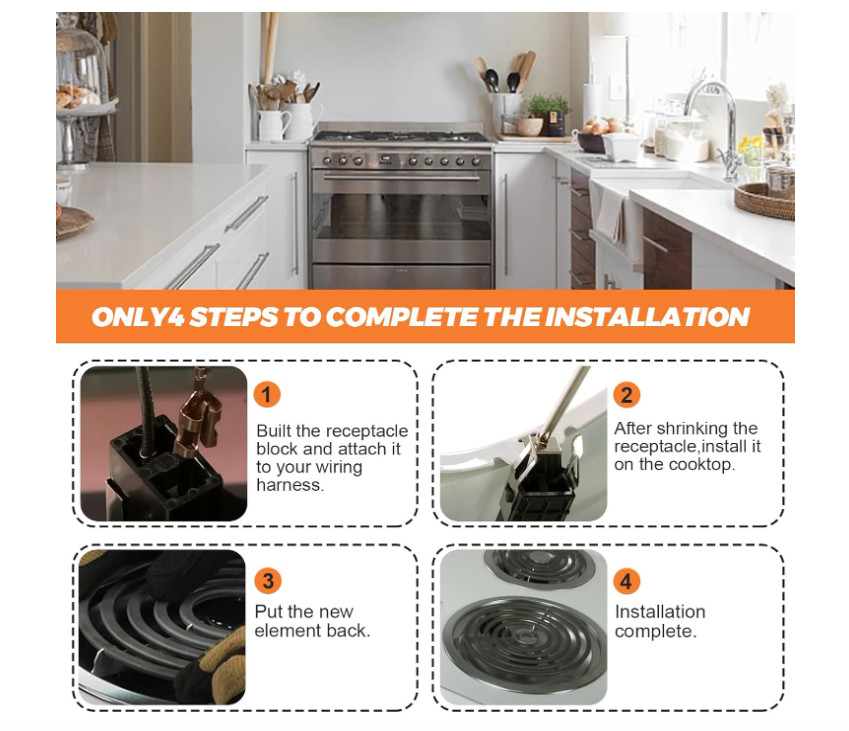 ONLY4 STEPS TO COMPLETE THE INSTALLATION

1
Built the receptacle block and attach it to your wiring harness.

2
After shrinking the receptacle,install it on the cooktop.

3
Put the new element back.

4
Installation complete.