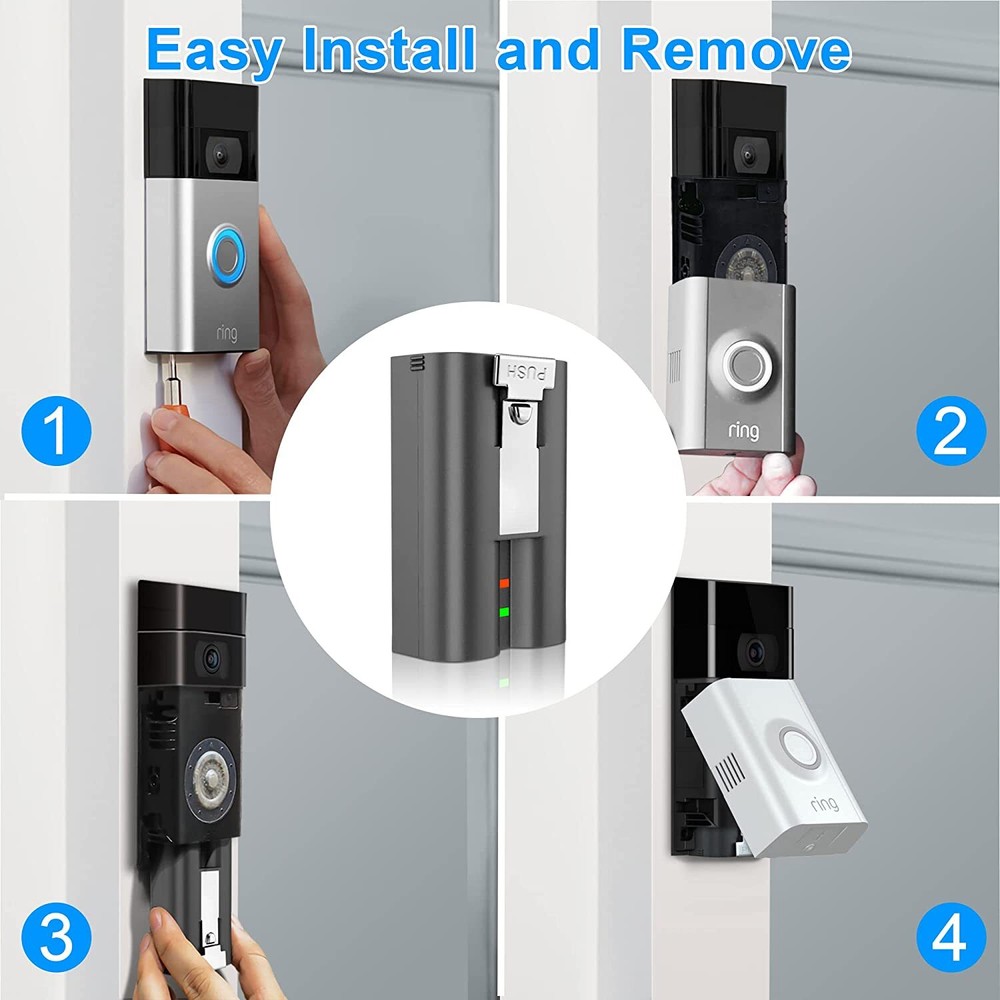 Easy Install and Remove

ring

1

PUSH

ring

2

3

ring

4