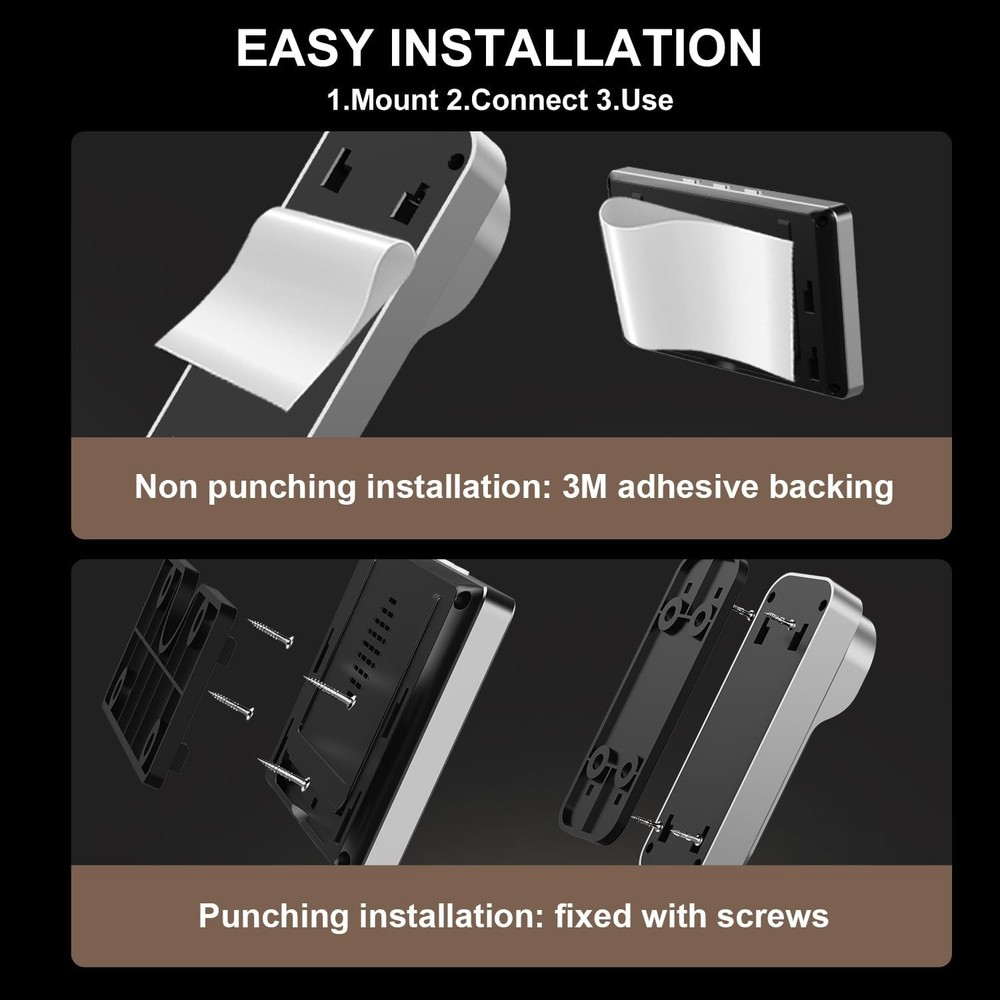 EASY INSTALLATION

1.Mount 2.Connect 3.Use

Non punching installation: 3M adhesive backing

Punching installation: fixed with screws